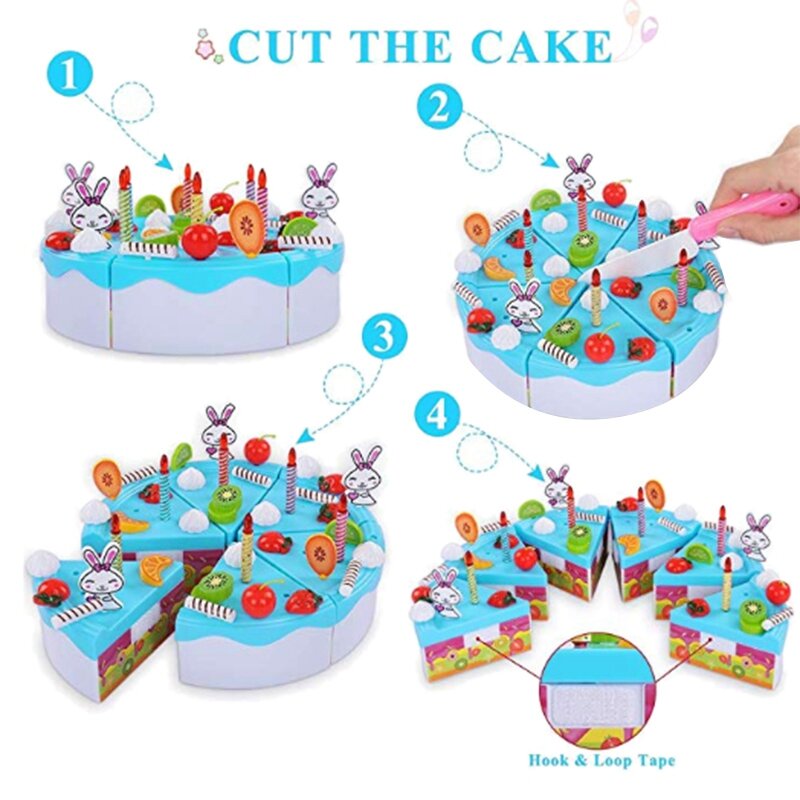 CUT THE CAKE

1

2

3

4

Hook & Loop Tape