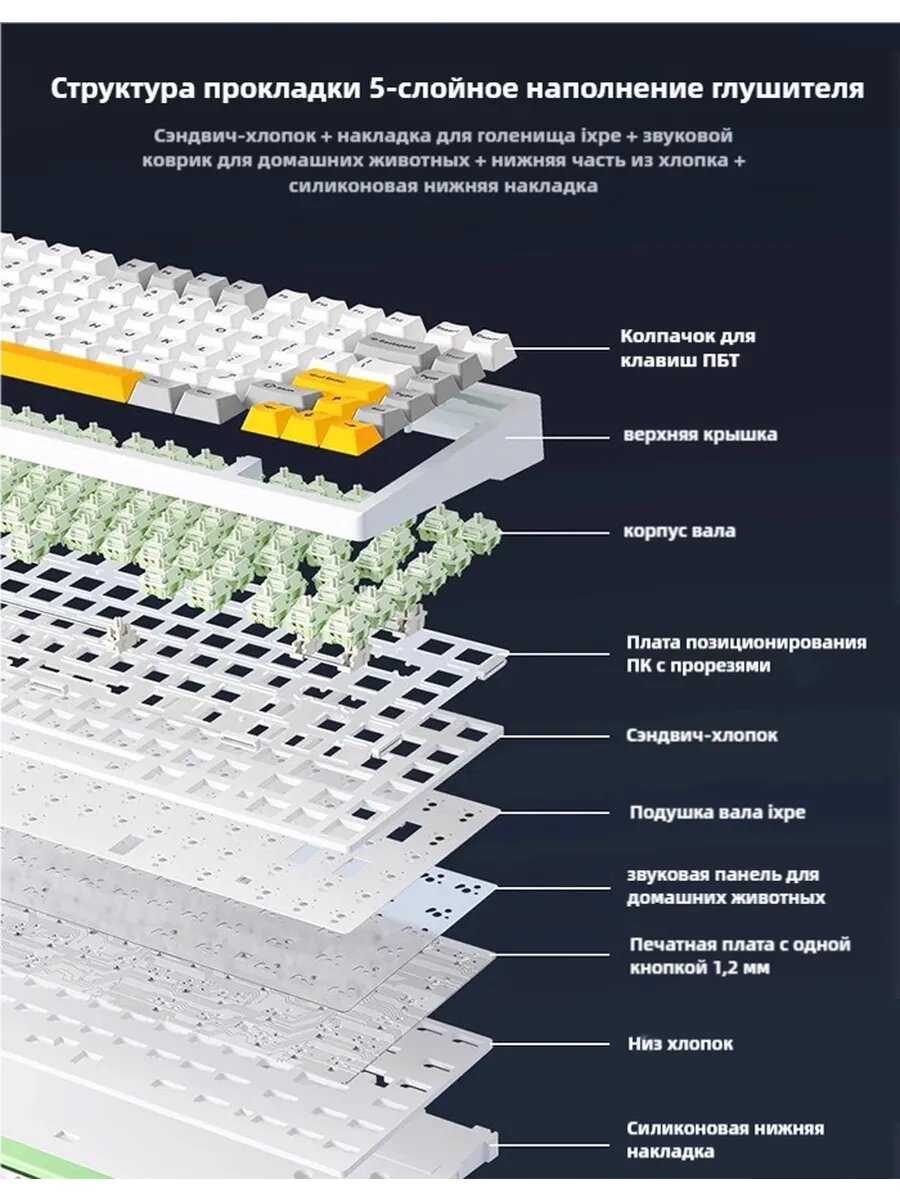 Структура прокладки 5-слойное наполнение глушителя

Сэндвич-хлопок + накладка для голенища ixpe + звуковой коврик для домашних животных + нижняя часть из хлопка + силиконовая нижняя накладка

Колпачок для клавиш ПБТ

верхняя крышка

корпус вала

Плата позиционирования ПК с прорезями

Сэндвич-хлопок

Подушка вала ixpe

звуковая панель для домашних животных

Печатная плата с одной кнопкой 1,2 мм

Низ хлопок

Силиконовая нижняя накладка