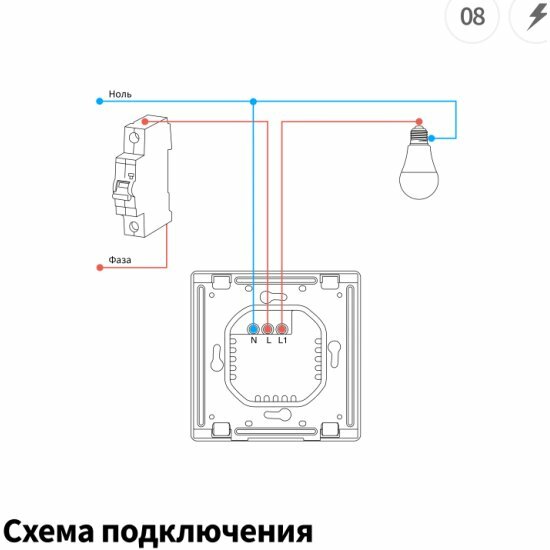 08

Ноль

Фаза

N L L1

Схема подключения