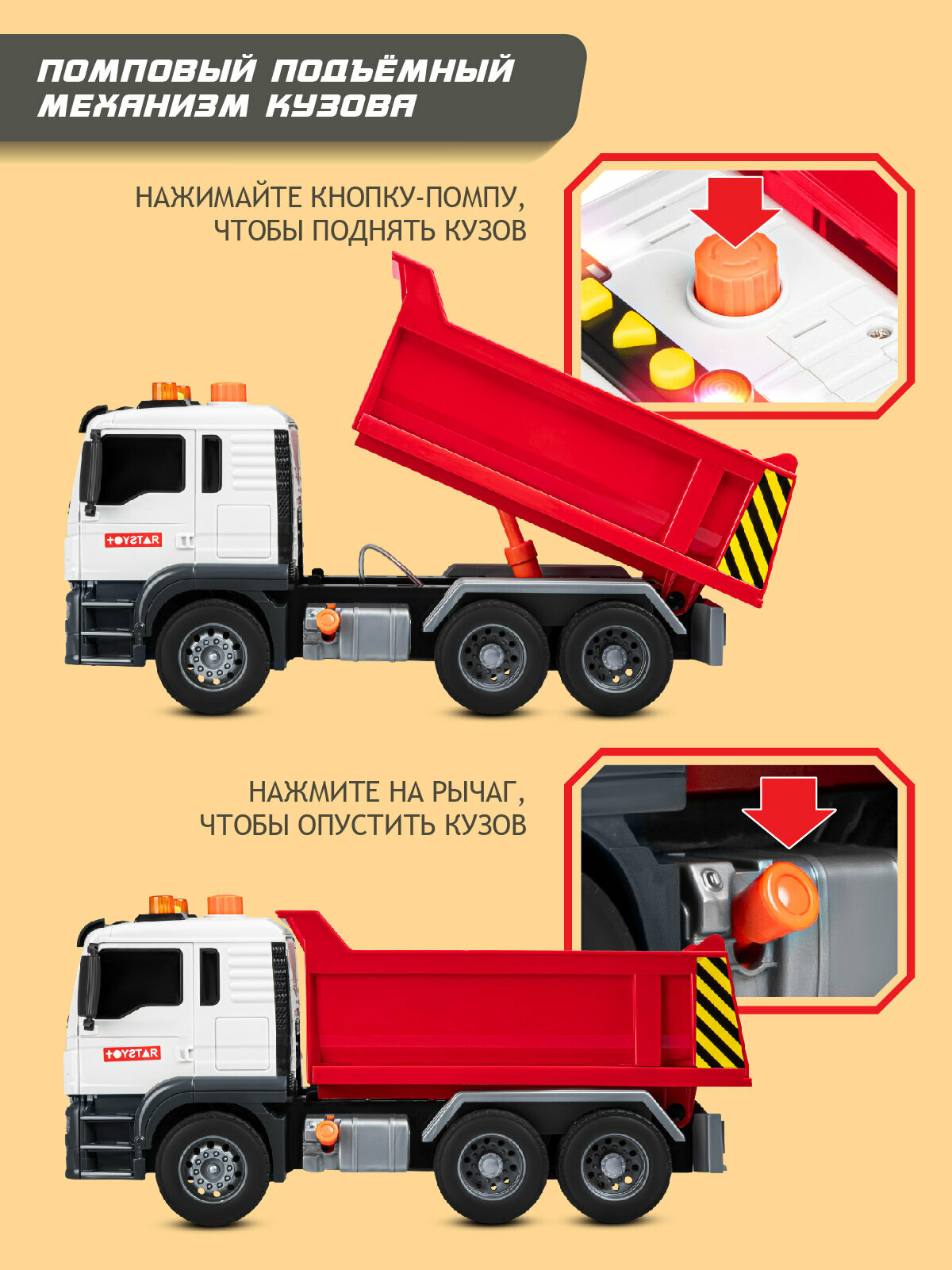 ПОМПОВЫЙ ПОДЪЁМНЫЙ МЕХАНИЗМ КУЗОВА

НАЖИМАЙТЕ КНОПКУ-ПОМПУ, ЧТОБЫ ПОДНЯТЬ КУЗОВ

TOYSTAR

НАЖМИТЕ НА РЫЧАГ, ЧТОБЫ ОПУСТИТЬ КУЗОВ

TOYSTAR