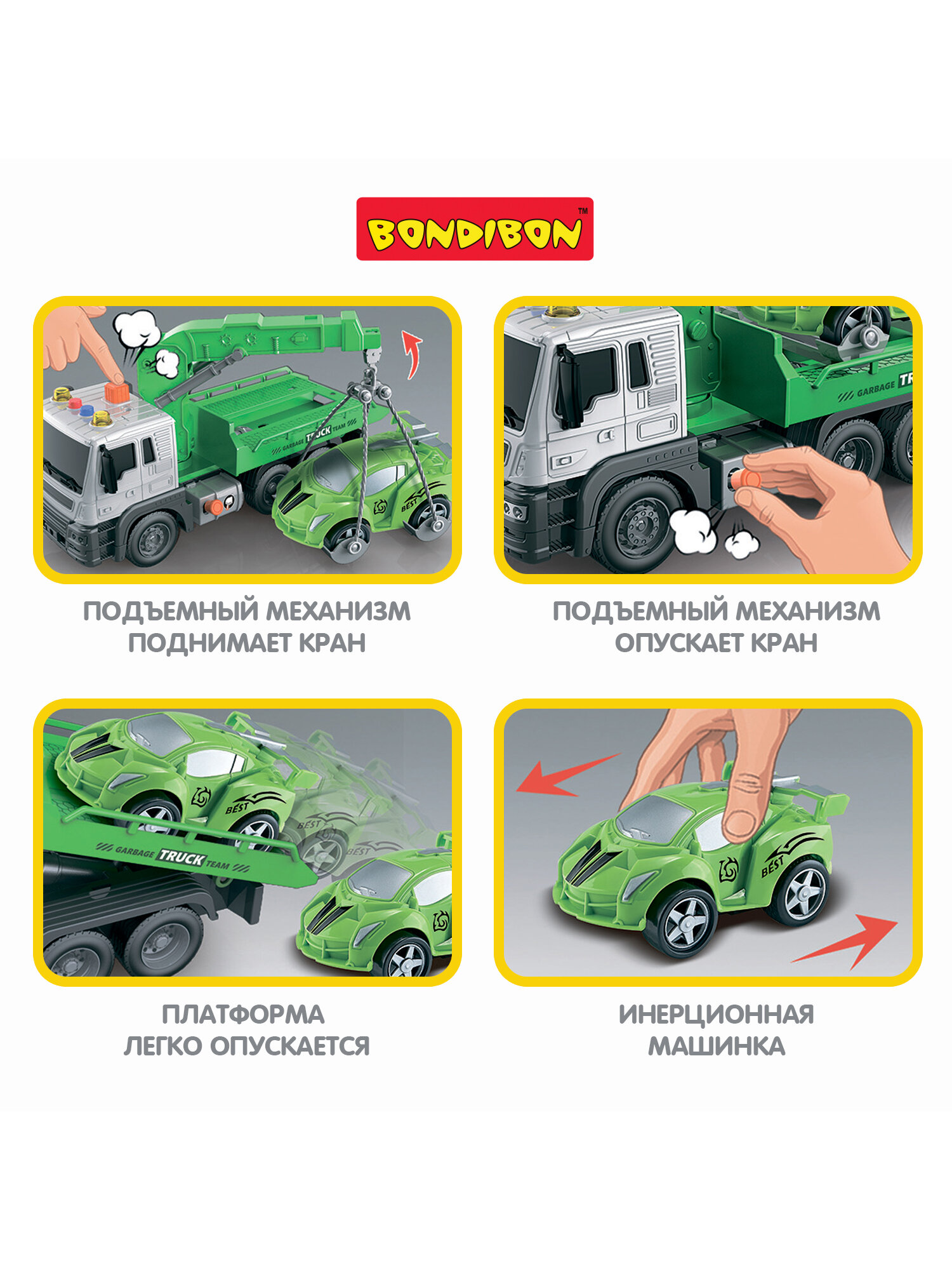 BONDIBON™

GARBAGE TRUCK TEAM

BEST

ПОДЪЕМНЫЙ МЕХАНИЗМ ПОДНИМАЕТ КРАН

GARBAGE TR

ПОДЪЕМНЫЙ МЕХАНИЗМ ОПУСКАЕТ КРАН

BEST

GARBAGE TRUCK TEAM

BEST

BEST

ПЛАТФОРМА ЛЕГКО ОПУСКАЕТСЯ

BEST

ИНЕРЦИОННАЯ МАШИНКА