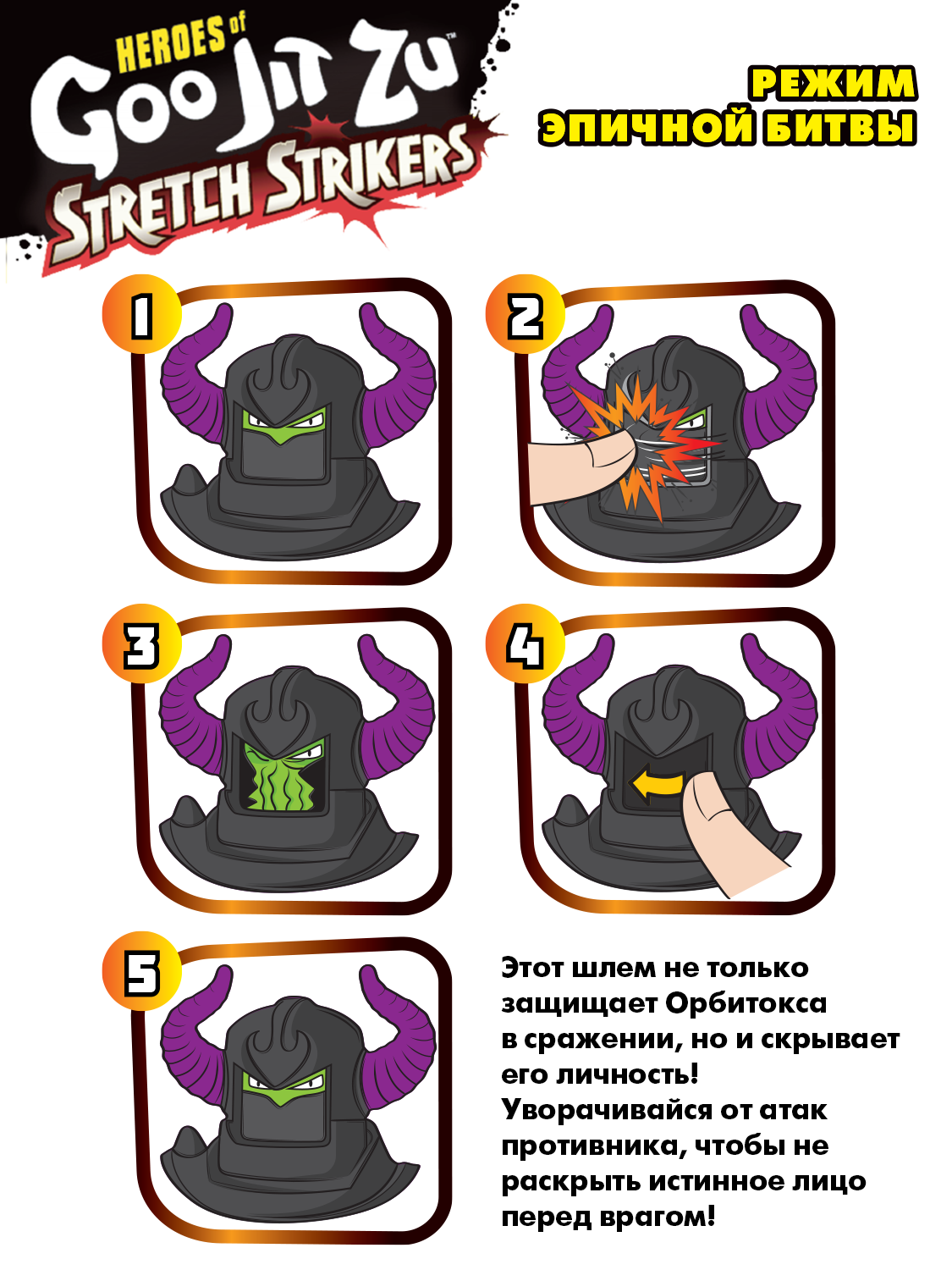 HEROES of
Goo Jit Zu™
STRETCH STRIKERS

РЕЖИМ
ЭПИЧНОЙ БИТВЫ

1

2

3

4

5

Этот шлем не только защищает Орбитокса в сражении, но и скрывает его личность! Уворачивайся от атак противника, чтобы не раскрыть истинное лицо перед врагом!