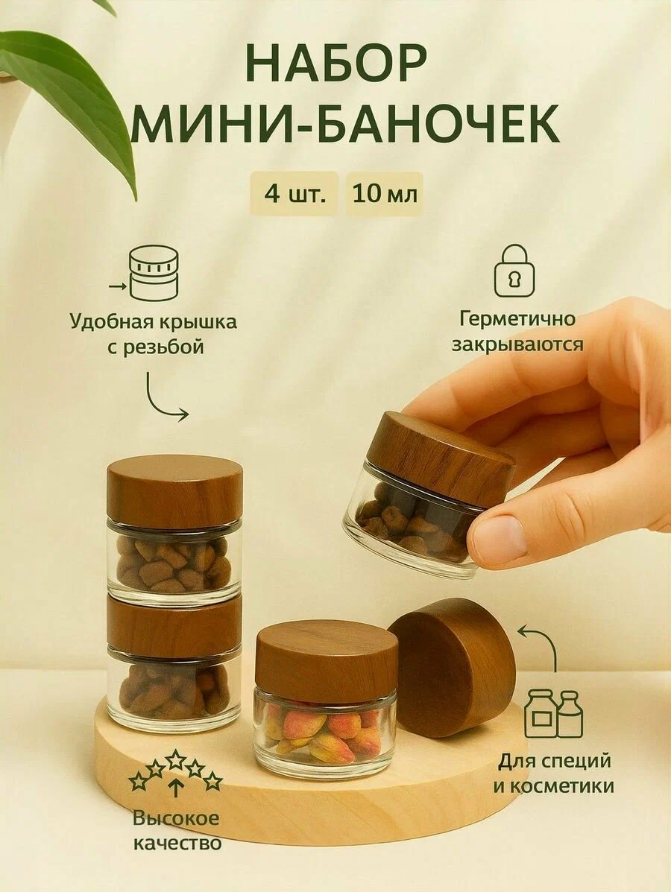 НАБОР
МИНИ-БАНОЧЕК

4 шт. 10 мл

Удобная крышка с резьбой

Герметично закрываются

Для специй и косметики

Высокое качество