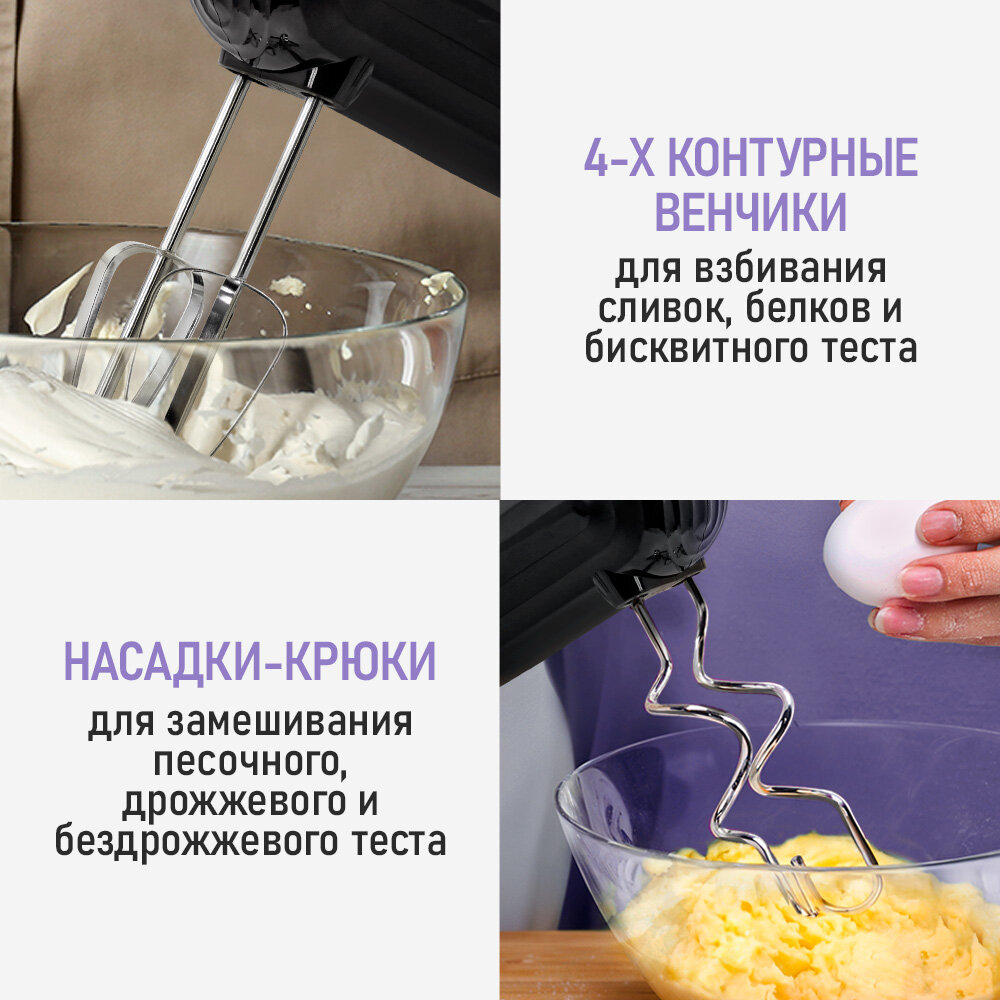 4-Х КОНТУРНЫЕ ВЕНЧИКИ

для взбивания сливок, белков и бисквитного теста

НАСАДКИ-КРЮКИ

для замешивания песочного, дрожжевого и бездрожжевого теста