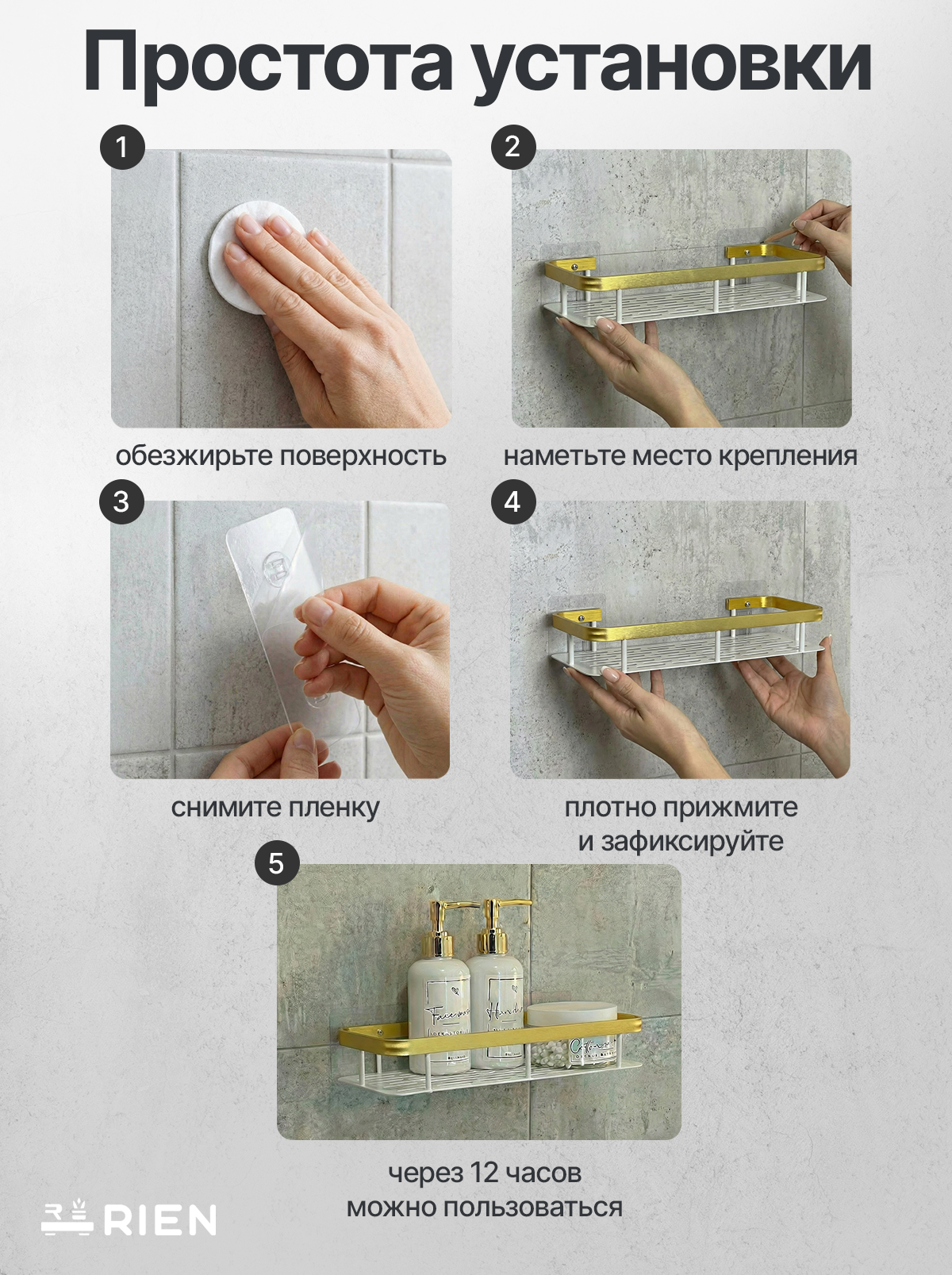 Простота установки

1

обезжирьте поверхность

2

наметьте место крепления

3

снимите пленку

4

плотно прижмите и зафиксируйте

5

через 12 часов можно пользоваться

RIEN