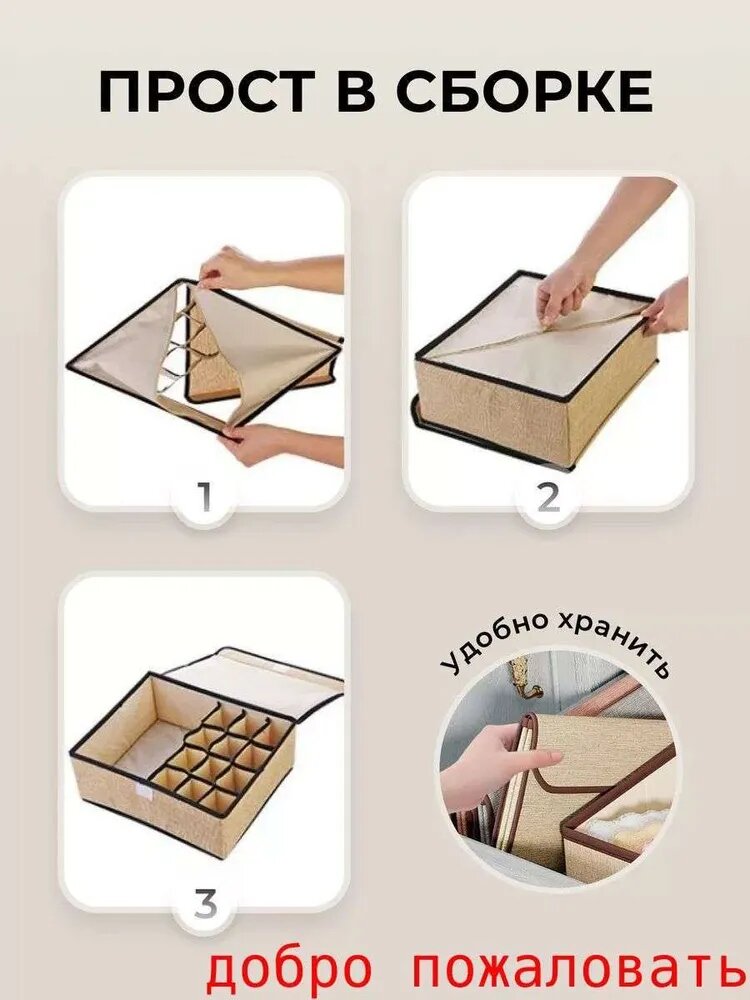 ПРОСТ В СБОРКЕ

1

2

3

удобно хранить

добро пожаловать