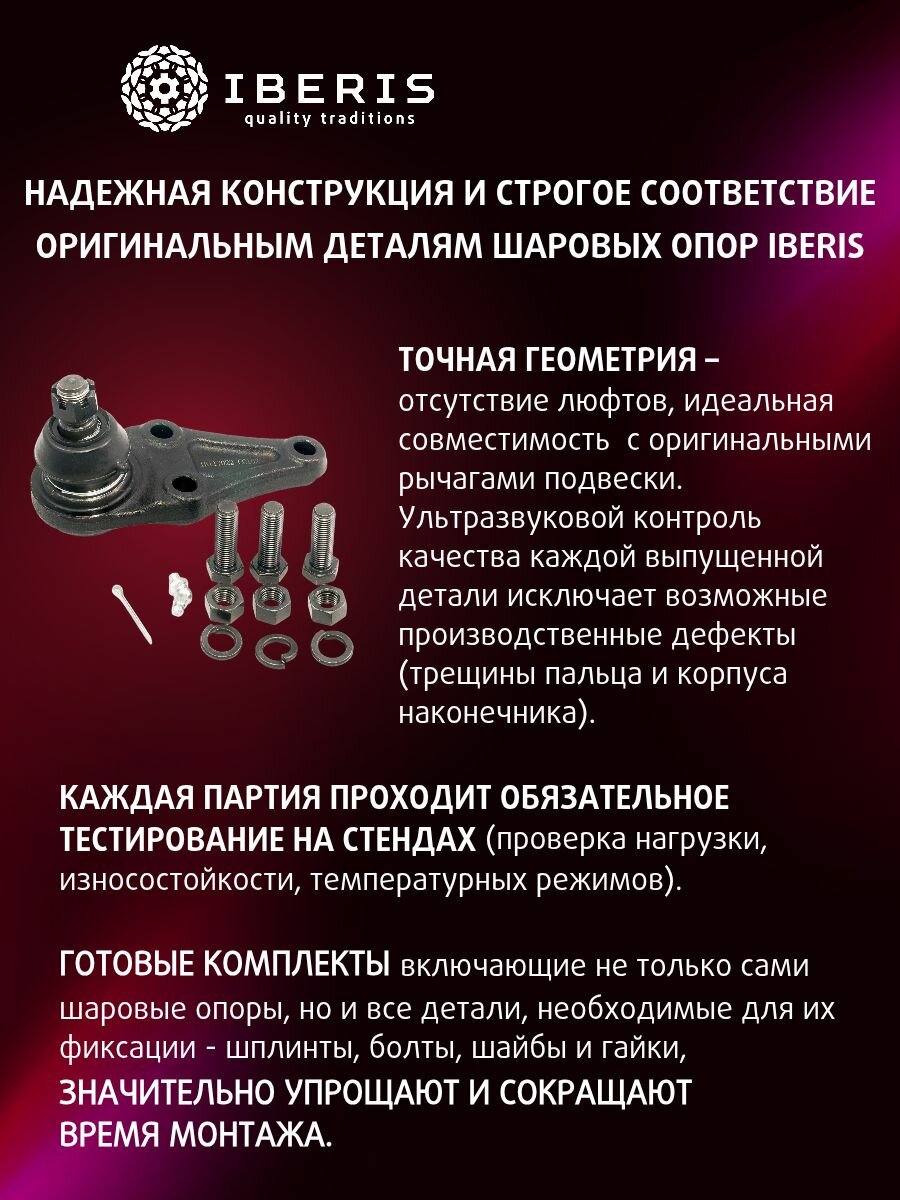 IBERIS
quality traditions

НАДЕЖНАЯ КОНСТРУКЦИЯ И СТРОГОЕ СООТВЕТСТВИЕ ОРИГИНАЛЬНЫМ ДЕТАЛЯМ ШАРОВЫХ ОПОР IBERIS

ТОЧНАЯ ГЕОМЕТРИЯ – отсутствие люфтов, идеальная совместимость с оригинальными рычагами подвески. Ультразвуковой контроль качества каждой выпущенной детали исключает возможные производственные дефекты (трещины пальца и корпуса наконечника).

КАЖДАЯ ПАРТИЯ ПРОХОДИТ ОБЯЗАТЕЛЬНОЕ ТЕСТИРОВАНИЕ НА СТЕНДАХ (проверка нагрузки, износостойкости, температурных режимов).

ГОТОВЫЕ КОМПЛЕКТЫ включающие не только сами шаровые опоры, но и все детали, необходимые для их фиксации - шплинты, болты, шайбы и гайки, ЗНАЧИТЕЛЬНО УПРОЩАЮТ И СОКРАЩАЮТ ВРЕМЯ МОНТАЖА.