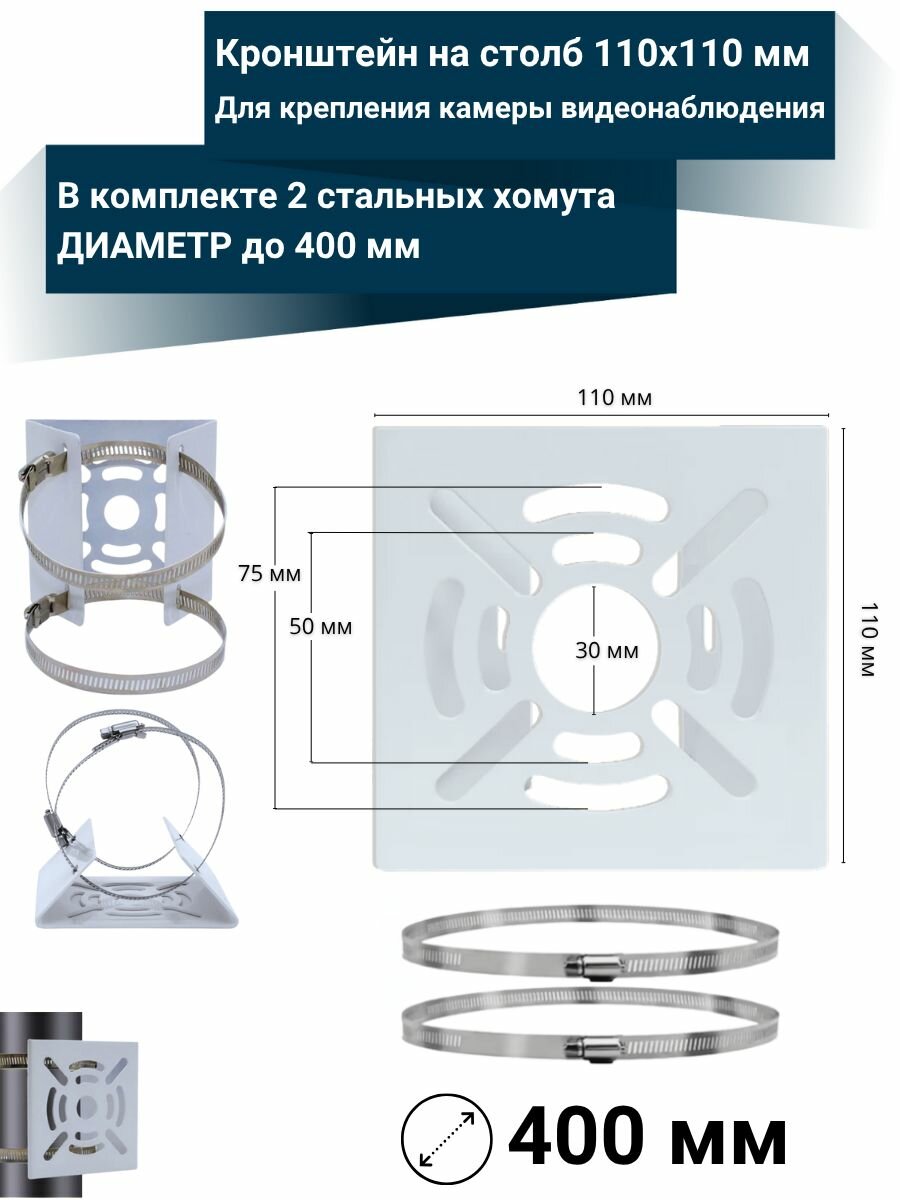 Кронштейн на столб 110х110 мм
Для крепления камеры видеонаблюдения

В комплекте 2 стальных хомута
ДИАМЕТР до 400 мм

110 мм

75 мм

50 мм

30 мм

110 мм

400 мм