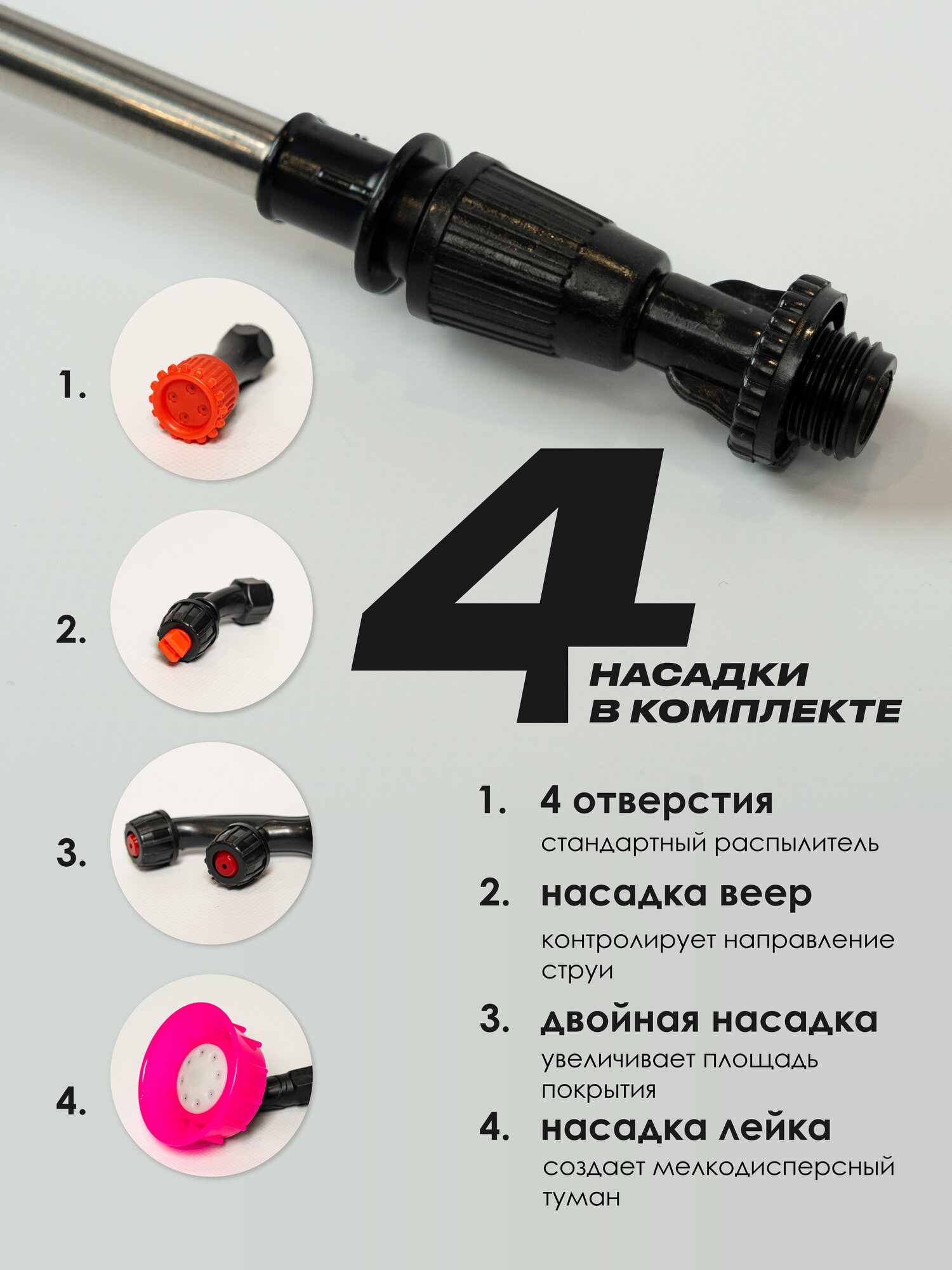 1.

2.

3.

4.

4

НАСАДКИ В КОМПЛЕКТЕ

1. 4 отверстия
стандартный распылитель

2. насадка веер
контролирует направление струи

3. двойная насадка
увеличивает площадь покрытия

4. насадка лейка
создает мелкодисперсный туман