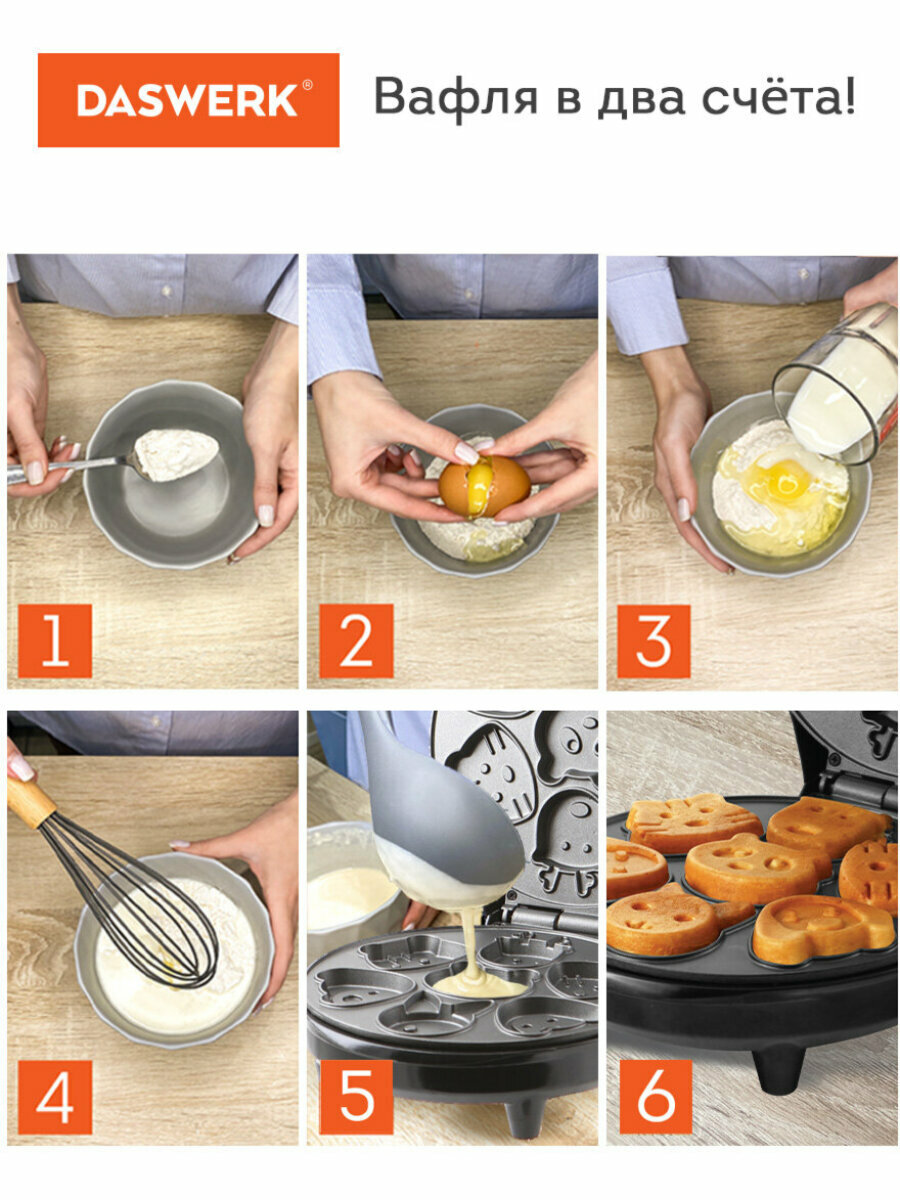 DASWERK®

Вафля в два счёта!

1

2

3

4

5

6