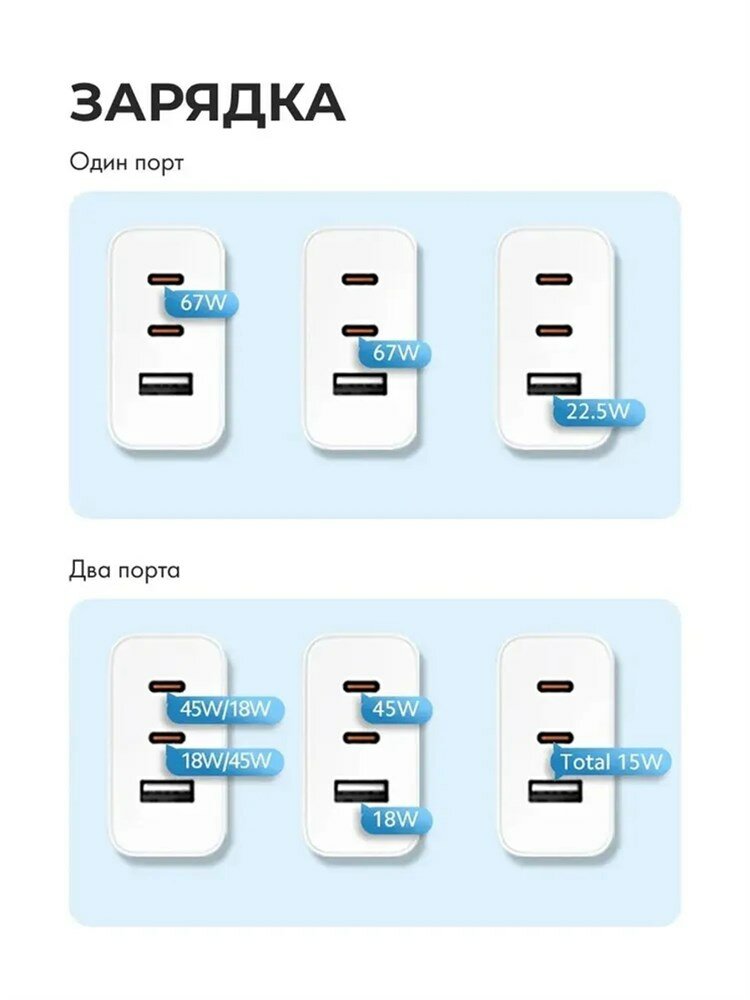 ЗАРЯДКА

Один порт

67W

67W

22.5W

Два порта

45W/18W

18W/45W

45W

18W

Total 15W