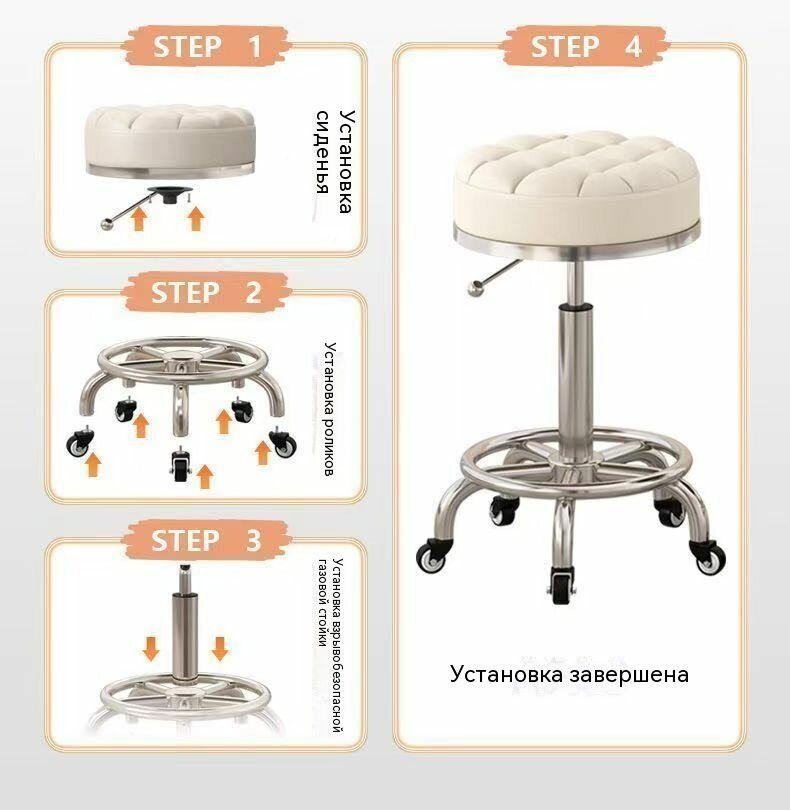 STEP 1

Установка сиденья

STEP 2

Установка роликов

STEP 3

Установка взрывобезопасной газовой стойки

STEP 4

Установка завершена