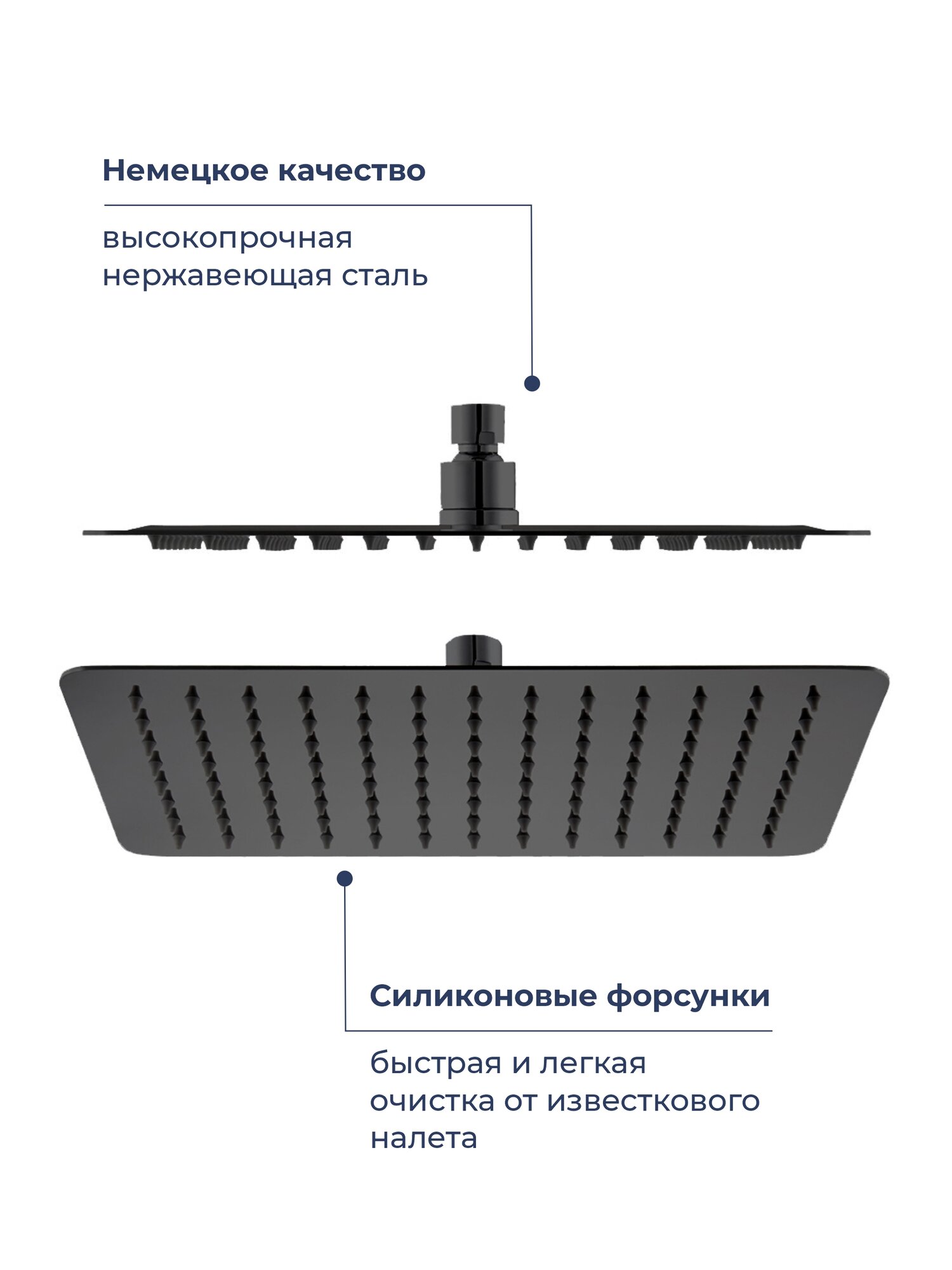 Немецкое качество

высокопрочная нержавеющая сталь

Силиконовые форсунки

быстрая и легкая очистка от известкового налета