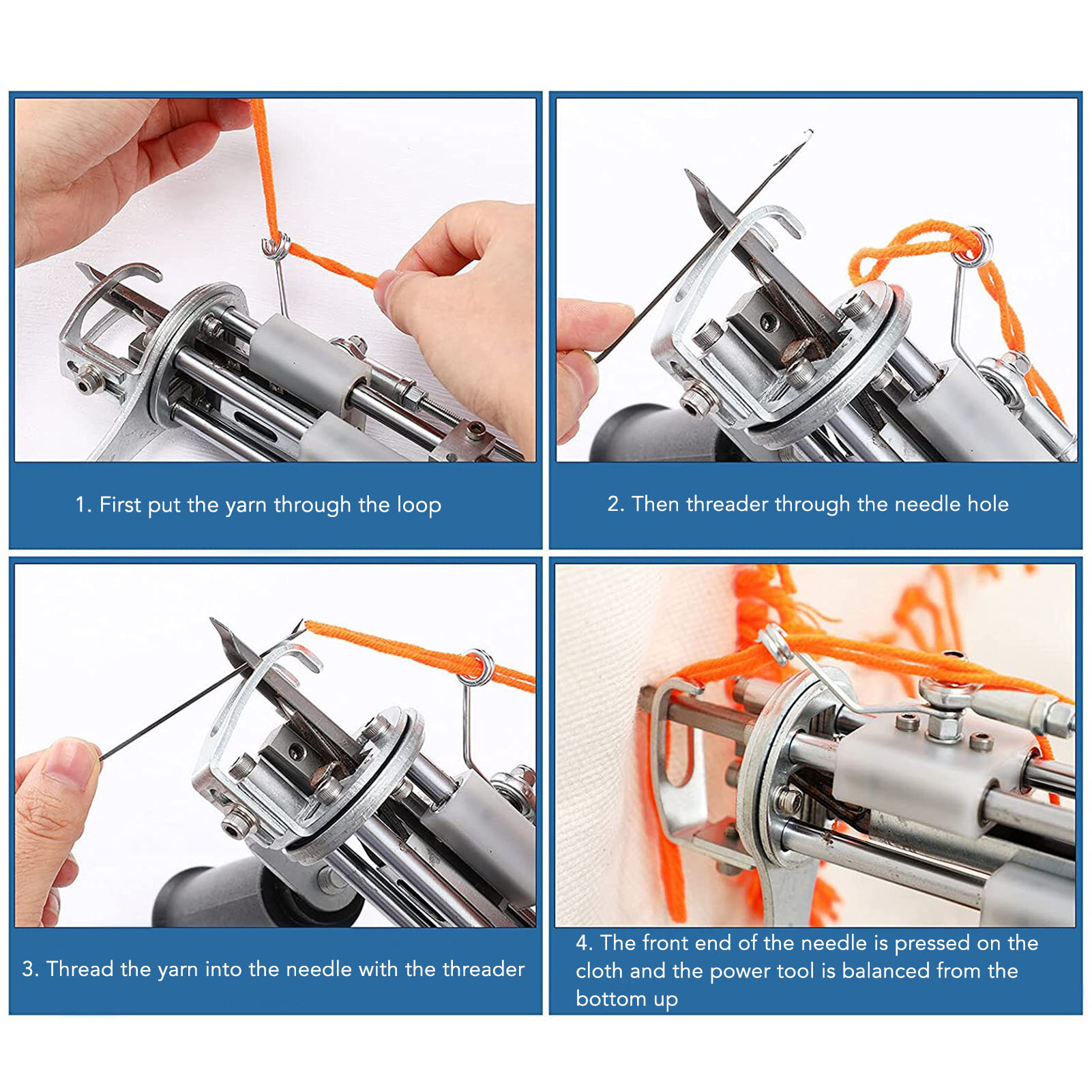 1. First put the yarn through the loop

2. Then threader through the needle hole

3. Thread the yarn into the needle with the threader

4. The front end of the needle is pressed on the cloth and the power tool is balanced from the bottom up