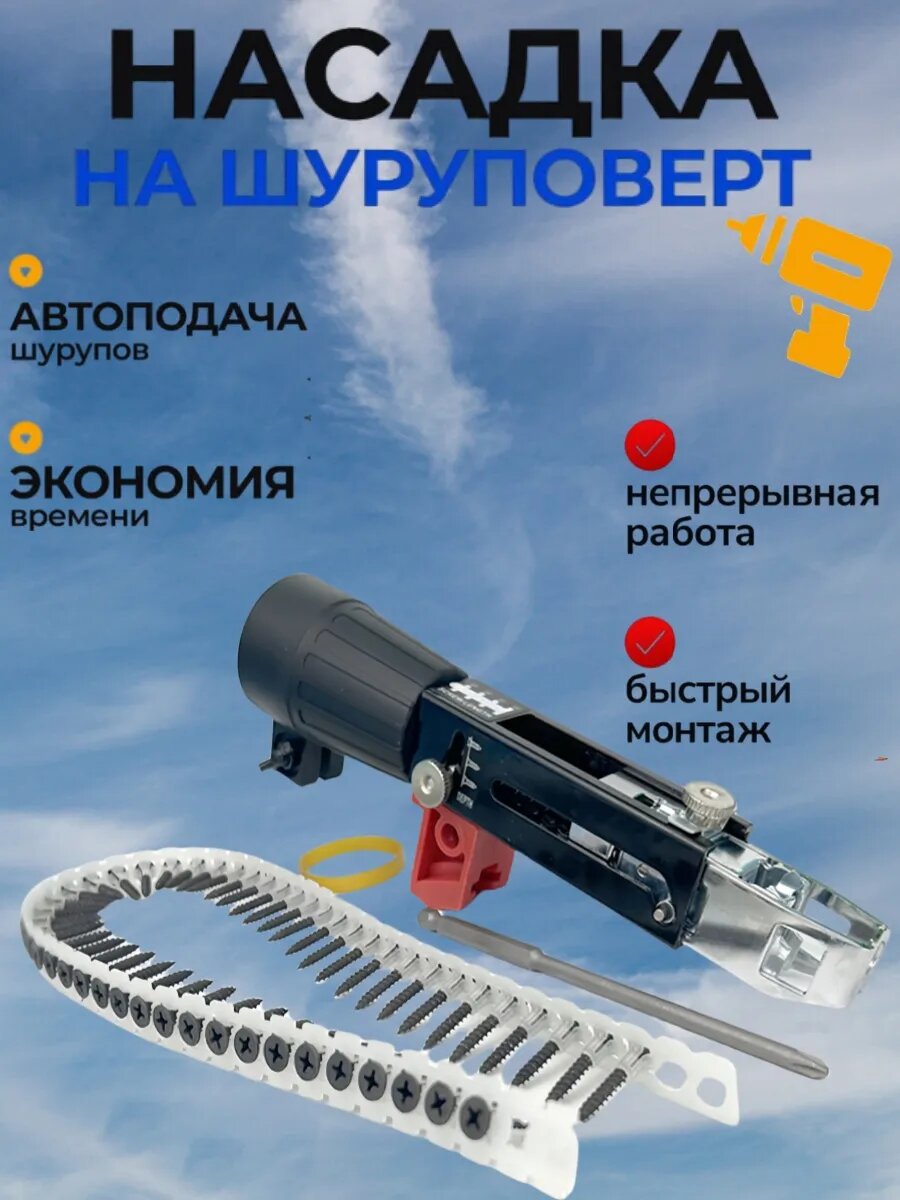 НАСАДКА
НА ШУРУПОВЕРТ

АВТОПОДАЧА
шурупов

ЭКОНОМИЯ
времени

непрерывная
работа

быстрый
монтаж