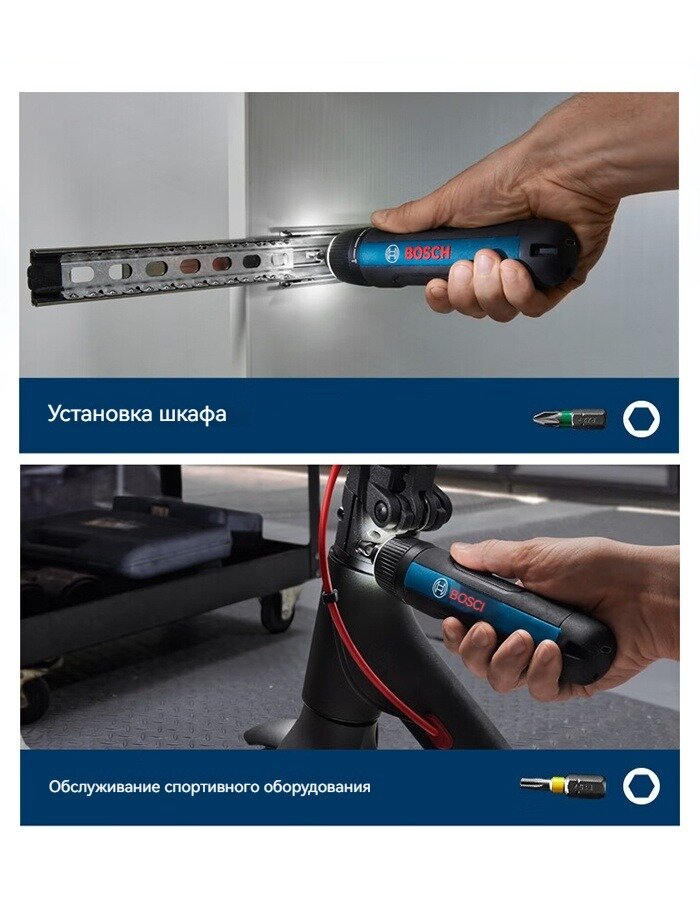 BOSCH

Установка шкафа

BOSCH

Обслуживание спортивного оборудования