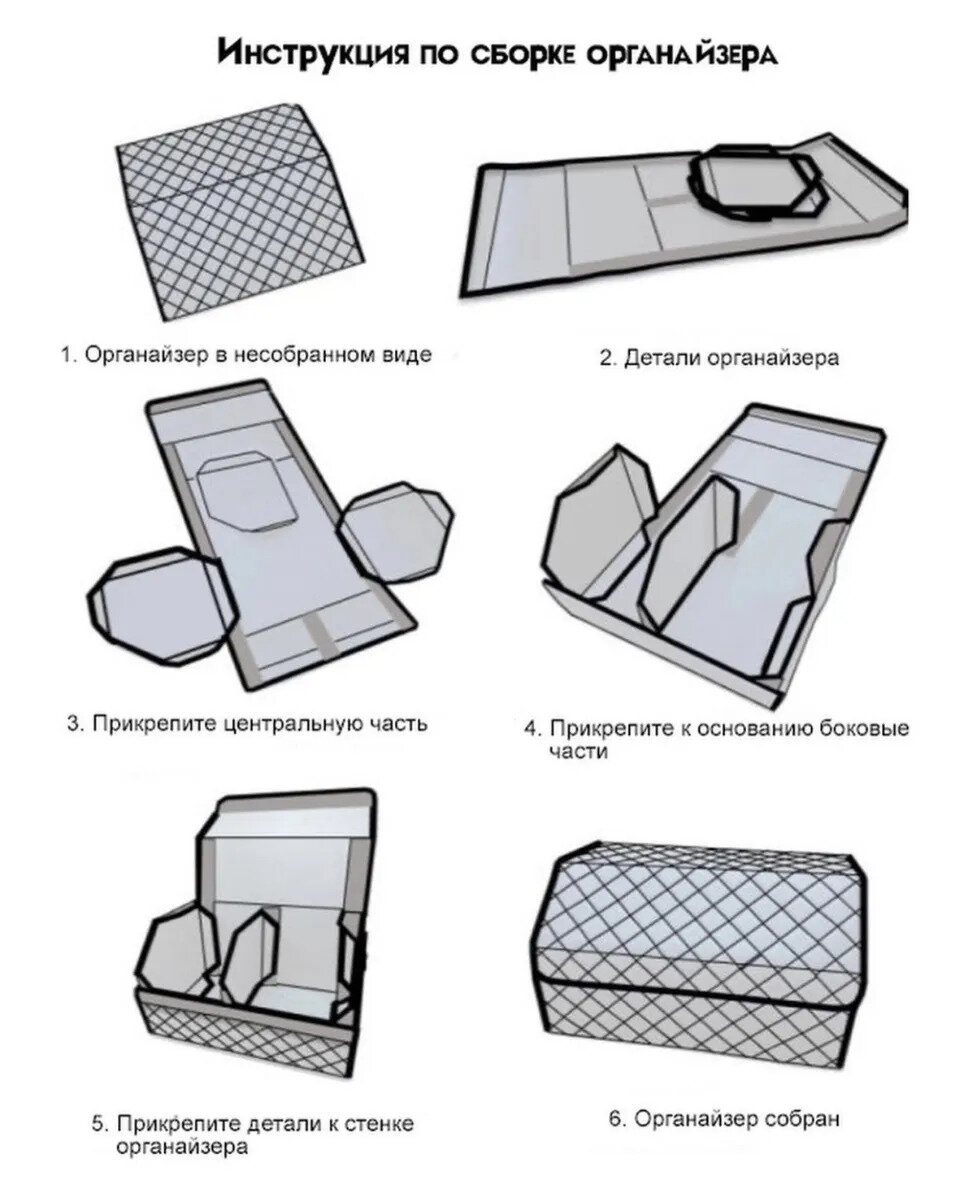 Инструкция по сборке органайзера

1. Органайзер в несобранном виде

2. Детали органайзера

3. Прикрепите центральную часть

4. Прикрепите к основанию боковые части

5. Прикрепите детали к стенке органайзера

6. Органайзер собран