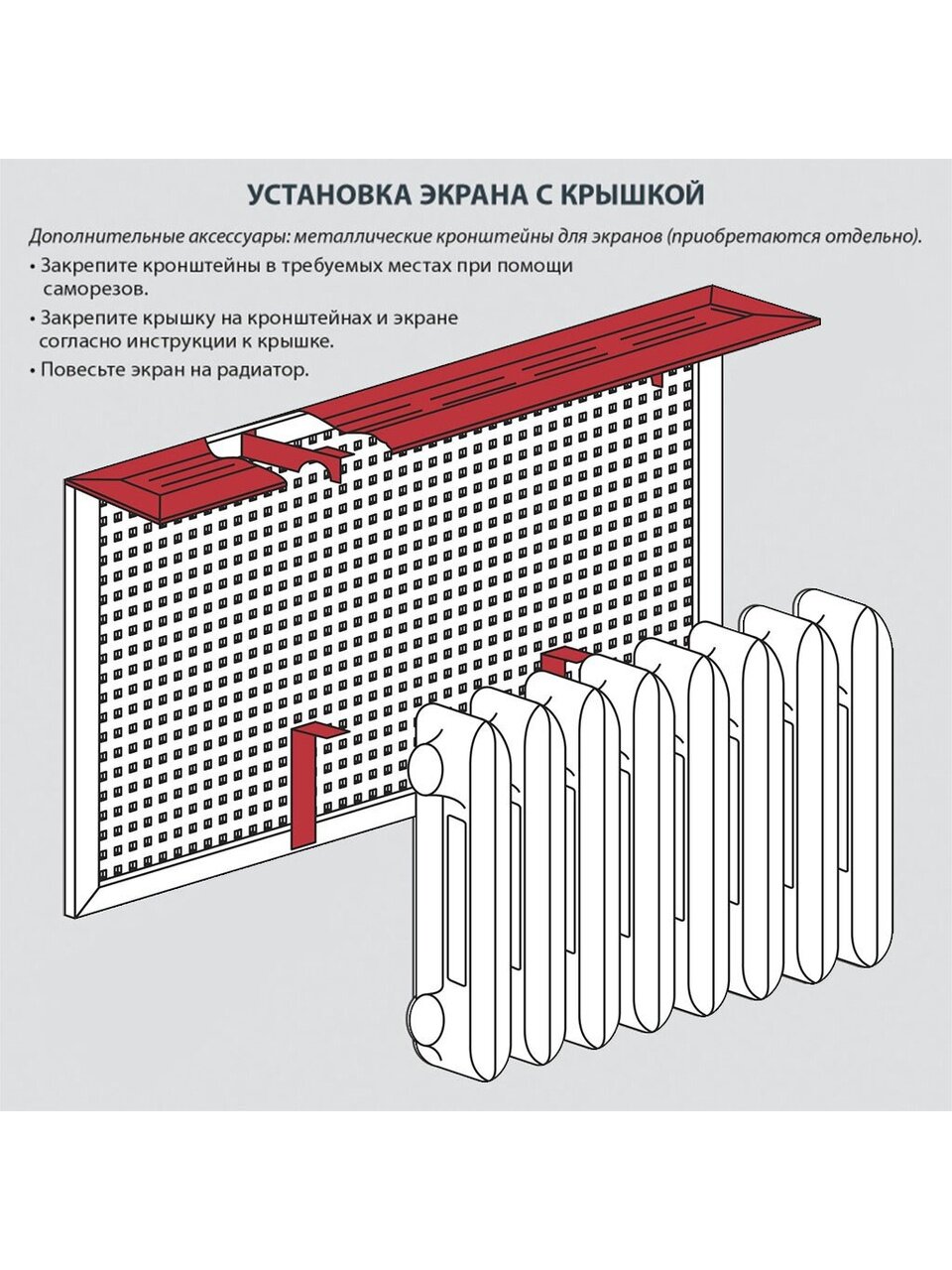 УСТАНОВКА ЭКРАНА С КРЫШКОЙ

Дополнительные аксессуары: металлические кронштейны для экранов (приобретаются отдельно).

• Закрепите кронштейны в требуемых местах при помощи саморезов.

• Закрепите крышку на кронштейнах и экране согласно инструкции к крышке.

• Повесьте экран на радиатор.