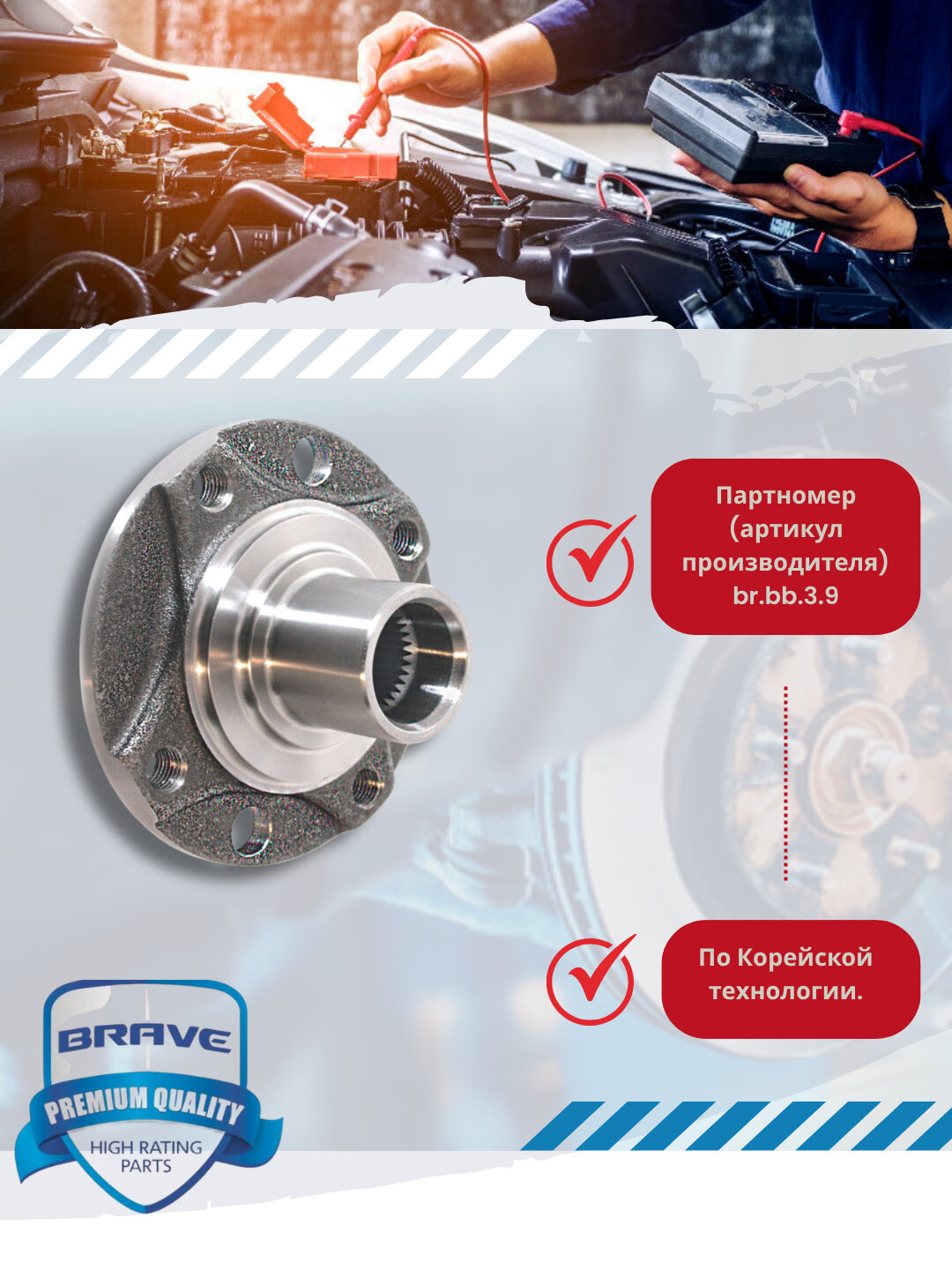 Партномер (артикул производителя) br.bb.3.9

По Корейской технологии.

BRAVE
PREMIUM QUALITY
HIGH RATING PARTS