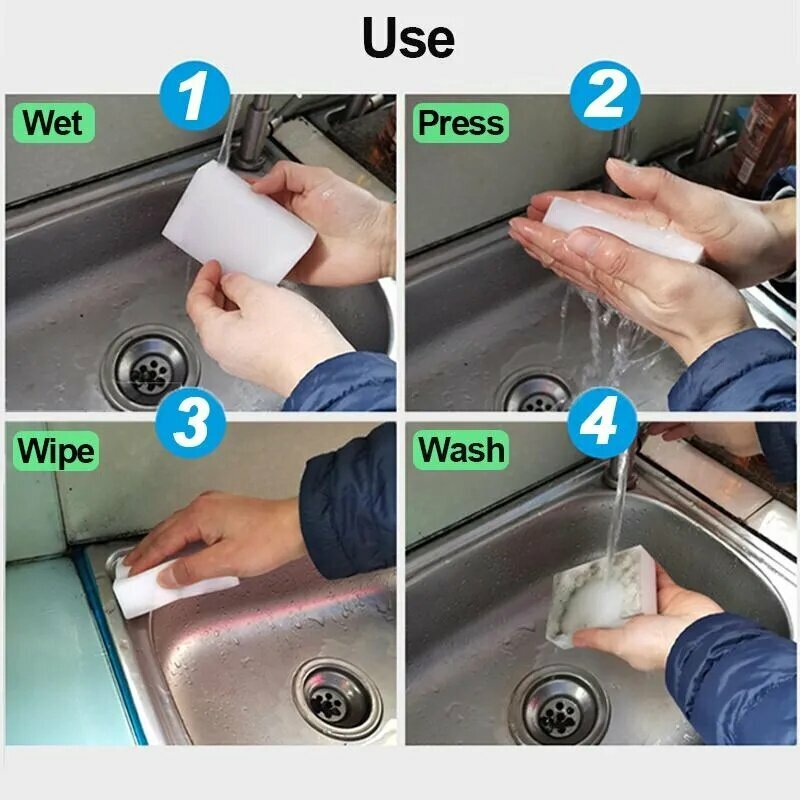 Use

1
Wet

2
Press

3
Wipe

4
Wash