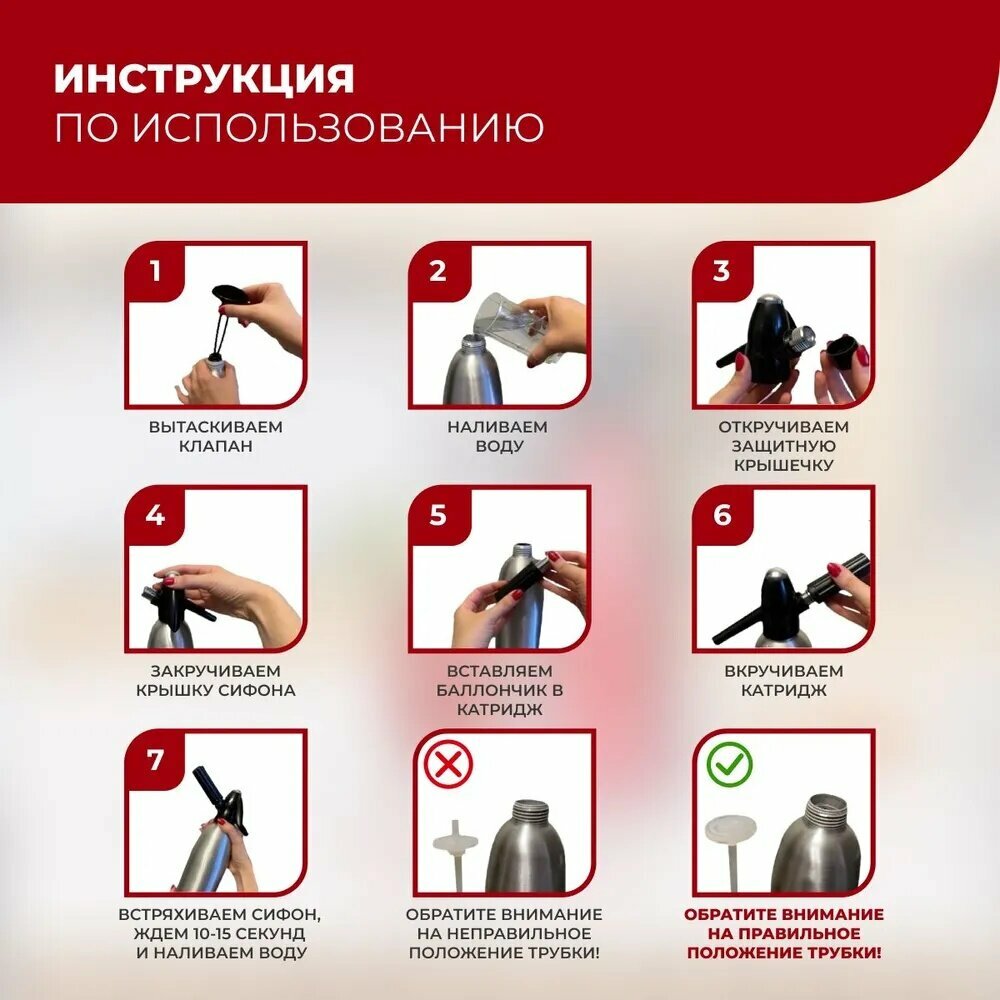 ИНСТРУКЦИЯ
ПО ИСПОЛЬЗОВАНИЮ

1
ВЫТАСКИВАЕМ КЛАПАН

2
НАЛИВАЕМ ВОДУ

3
ОТКРУЧИВАЕМ ЗАЩИТНУЮ КРЫШЕЧКУ

4
ЗАКРУЧИВАЕМ КРЫШКУ СИФОНА

5
ВСТАВЛЯЕМ БАЛЛОНЧИК В КАТРИДЖ

6
ВКРУЧИВАЕМ КАТРИДЖ

7
ВСТРЯХИВАЕМ СИФОН, ЖДЕМ 10-15 СЕКУНД И НАЛИВАЕМ ВОДУ

ОБРАТИТЕ ВНИМАНИЕ НА НЕПРАВИЛЬНОЕ ПОЛОЖЕНИЕ ТРУБКИ!

ОБРАТИТЕ ВНИМАНИЕ НА ПРАВИЛЬНОЕ ПОЛОЖЕНИЕ ТРУБКИ!