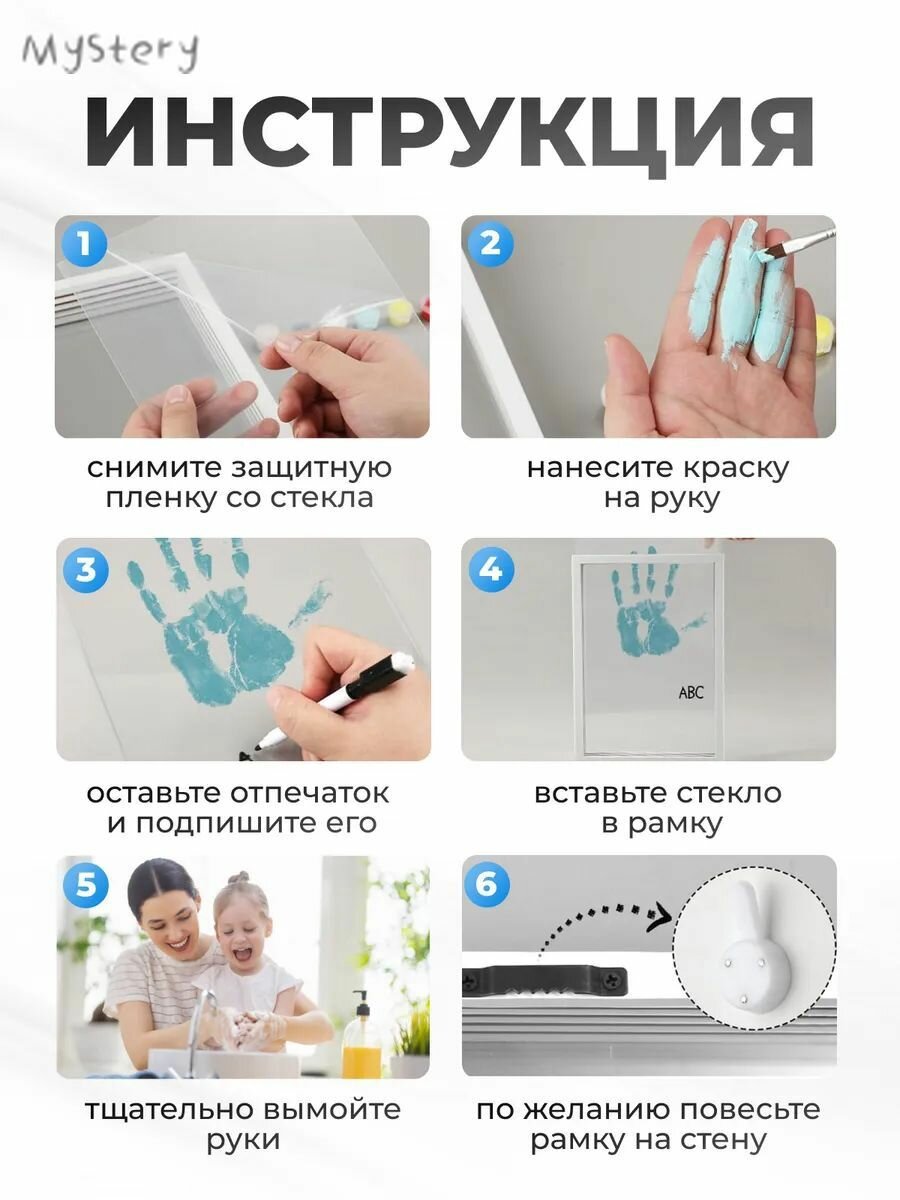 MyStery

ИНСТРУКЦИЯ

1

снимите защитную пленку со стекла

2

нанесите краску на руку

3

оставьте отпечаток и подпишите его

4

ABC

вставьте стекло в рамку

5

тщательно вымойте руки

6

по желанию повесьте рамку на стену