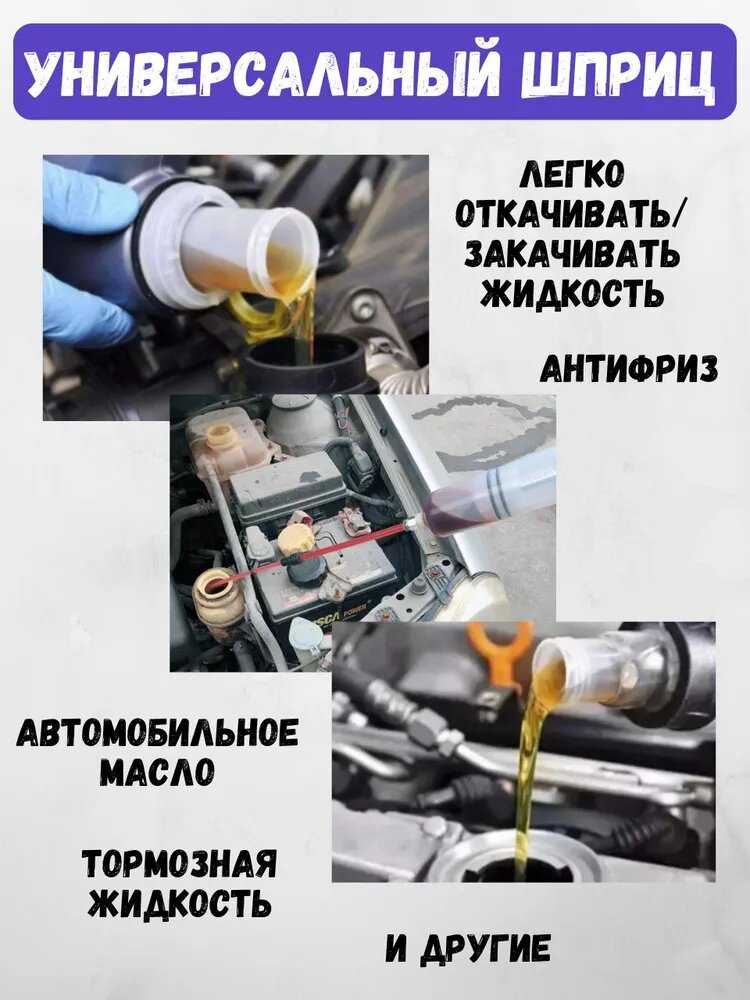 УНИВЕРСАЛЬНЫЙ ШПРИЦ

ЛЕГКО ОТКАЧИВАТЬ/ ЗАКАЧИВАТЬ ЖИДКОСТЬ

АНТИФРИЗ

SCA POWER

АВТОМОБИЛЬНОЕ МАСЛО

ТОРМОЗНАЯ ЖИДКОСТЬ

И ДРУГИЕ