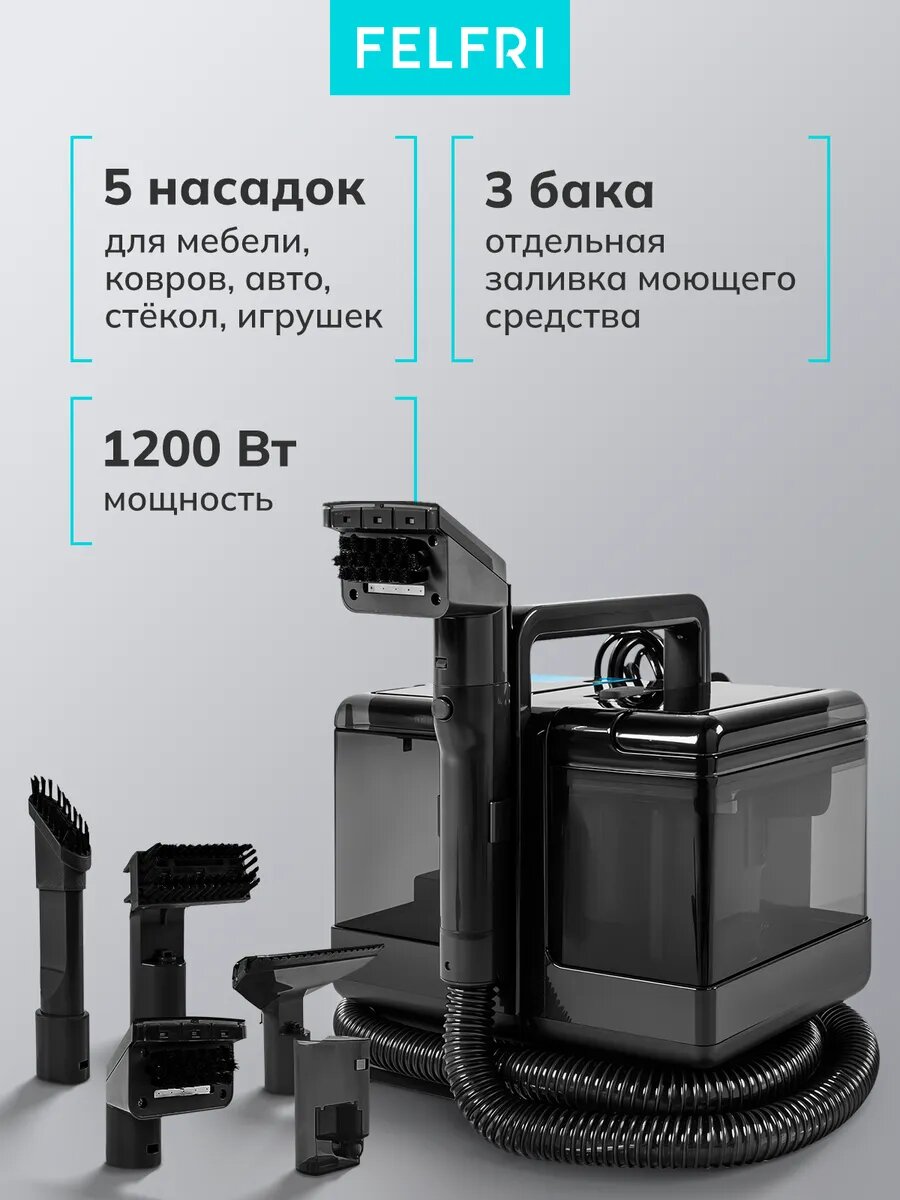 FELFRI

5 насадок
для мебели, ковров, авто, стёкол, игрушек

3 бака
отдельная заливка моющего средства

1200 Вт
мощность