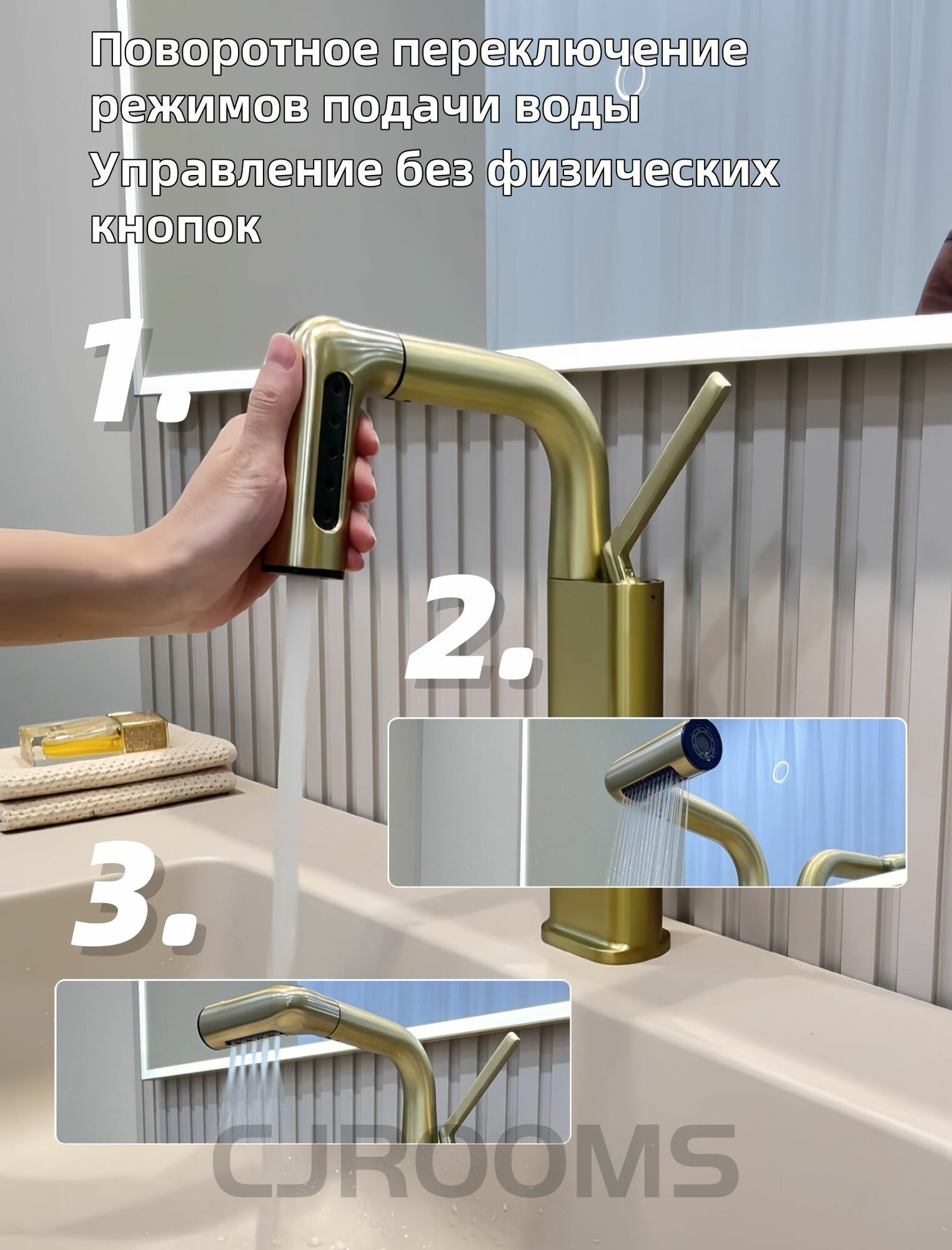 Поворотное переключение режимов подачи воды
Управление без физических кнопок

1.

2.

3.

CJROOMS