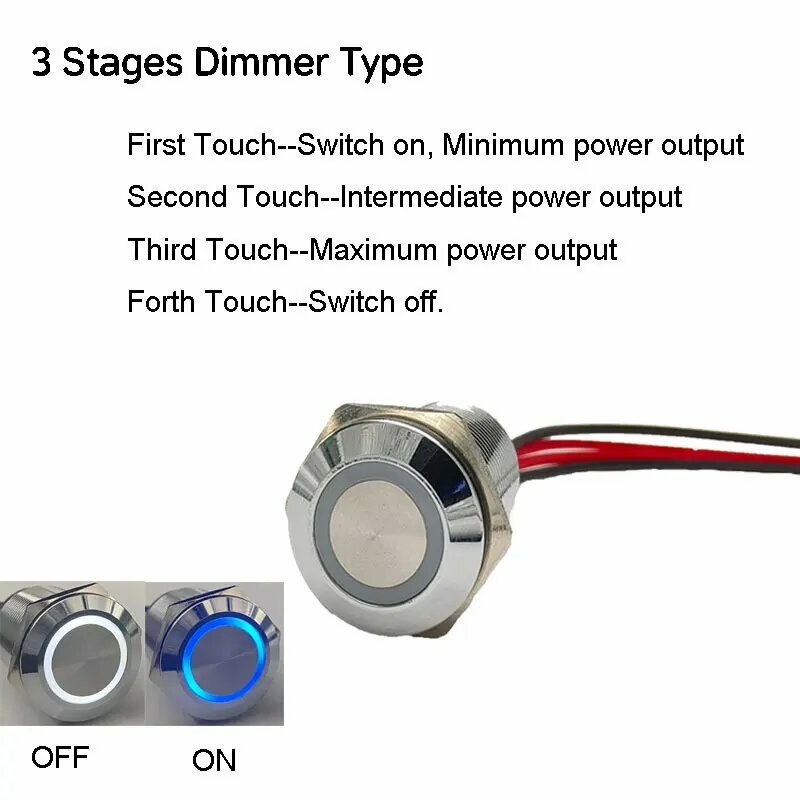 3 Stages Dimmer Type

First Touch--Switch on, Minimum power output

Second Touch--Intermediate power output

Third Touch--Maximum power output

Forth Touch--Switch off.

OFF

ON