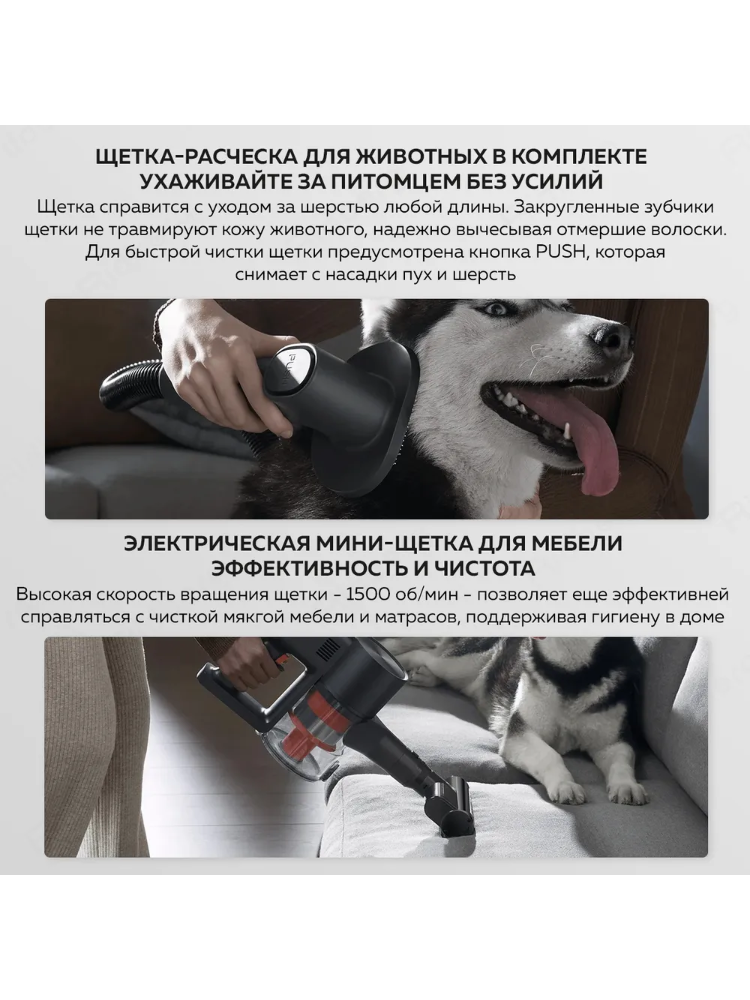 ЩЕТКА-РАСЧЕСКА ДЛЯ ЖИВОТНЫХ В КОМПЛЕКТЕ
УХАЖИВАЙТЕ ЗА ПИТОМЦЕМ БЕЗ УСИЛИЙ

Щетка справится с уходом за шерстью любой длины. Закругленные зубчики щетки не травмируют кожу животного, надежно вычесывая отмершие волоски. Для быстрой чистки щетки предусмотрена кнопка PUSH, которая снимает с насадки пух и шерсть

PU

ЭЛЕКТРИЧЕСКАЯ МИНИ-ЩЕТКА ДЛЯ МЕБЕЛИ
ЭФФЕКТИВНОСТЬ И ЧИСТОТА

Высокая скорость вращения щетки - 1500 об/мин - позволяет еще эффективней справляться с чисткой мягкой мебели и матрасов, поддерживая гигиену в доме