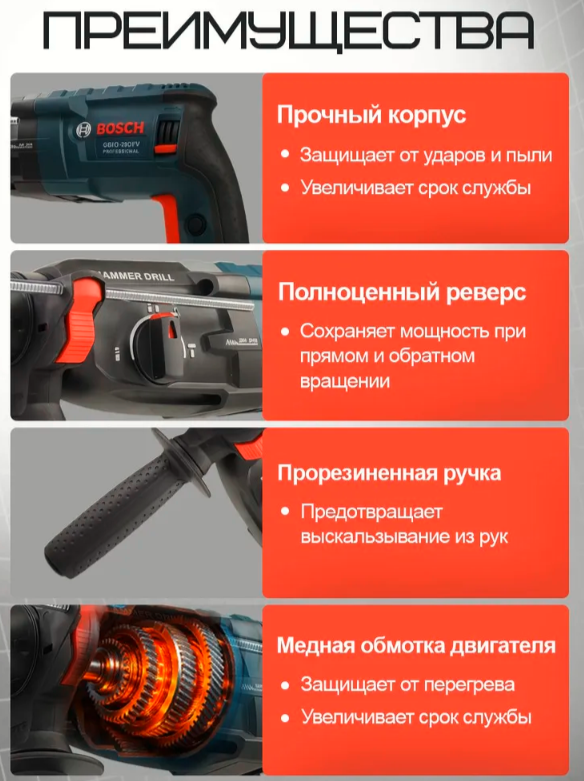 ПРЕИМУЩЕСТВА

BOSCH
GBH 2-28DFV
PROFESSIONAL

Прочный корпус

• Защищает от ударов и пыли
• Увеличивает срок службы

HAMMER DRILL

Полноценный реверс

• Сохраняет мощность при прямом и обратном вращении

Прорезиненная ручка

• Предотвращает выскальзывание из рук

Медная обмотка двигателя

• Защищает от перегрева
• Увеличивает срок службы