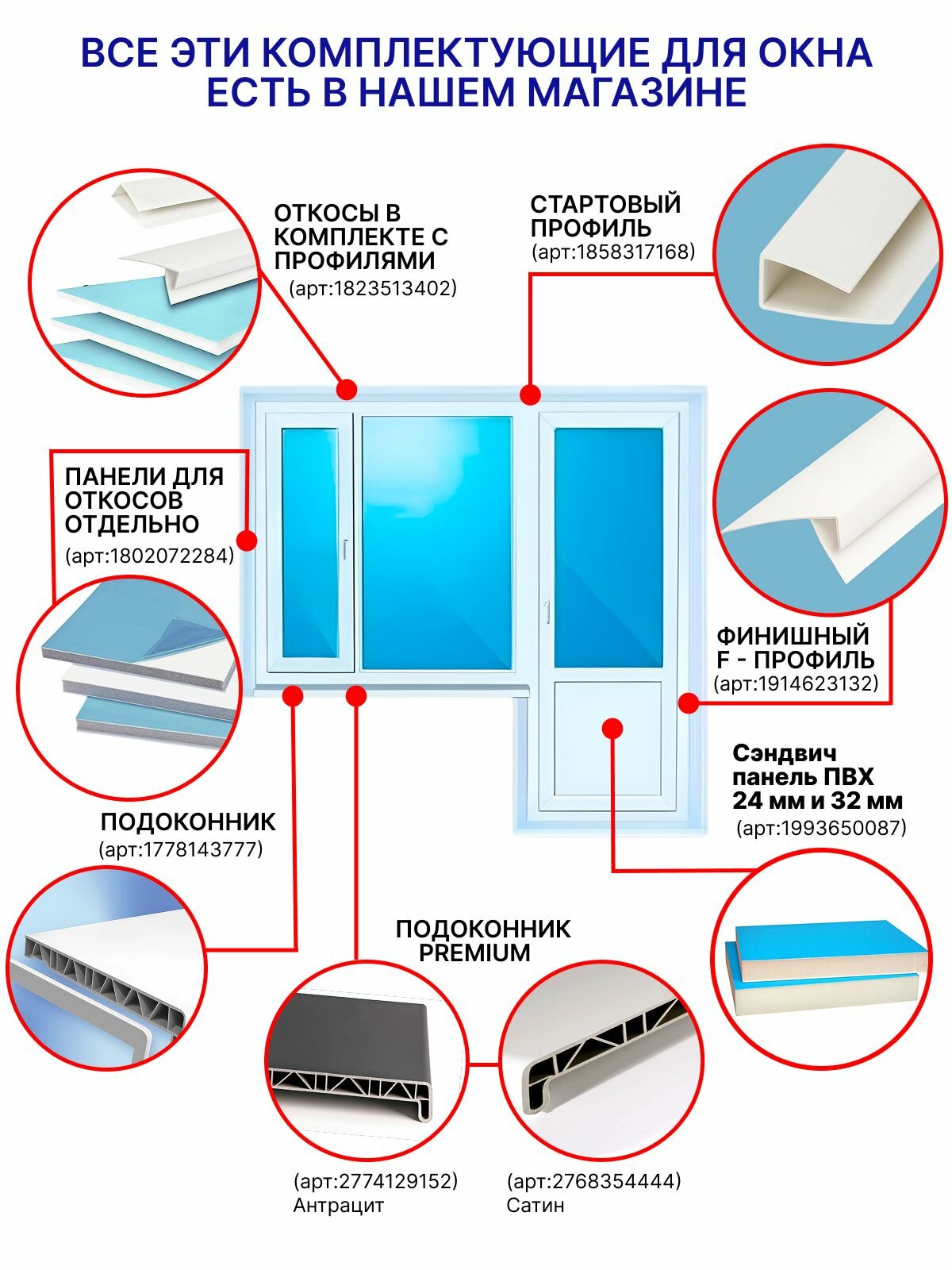 ВСЕ ЭТИ КОМПЛЕКТУЮЩИЕ ДЛЯ ОКНА ЕСТЬ В НАШЕМ МАГАЗИНЕ

ОТКОСЫ В КОМПЛЕКТЕ С ПРОФИЛЯМИ
(арт:1823513402)

СТАРТОВЫЙ ПРОФИЛЬ
(арт:1858317168)

ПАНЕЛИ ДЛЯ ОТКОСОВ ОТДЕЛЬНО
(арт:1802072284)

ФИНИШНЫЙ F - ПРОФИЛЬ
(арт:1914623132)

Сэндвич панель ПВХ 24 мм и 32 мм
(арт:1993650087)

ПОДОКОННИК
(арт:1778143777)

ПОДОКОННИК PREMIUM

(арт:2774129152)
Антрацит

(арт:2768354444)
Сатин