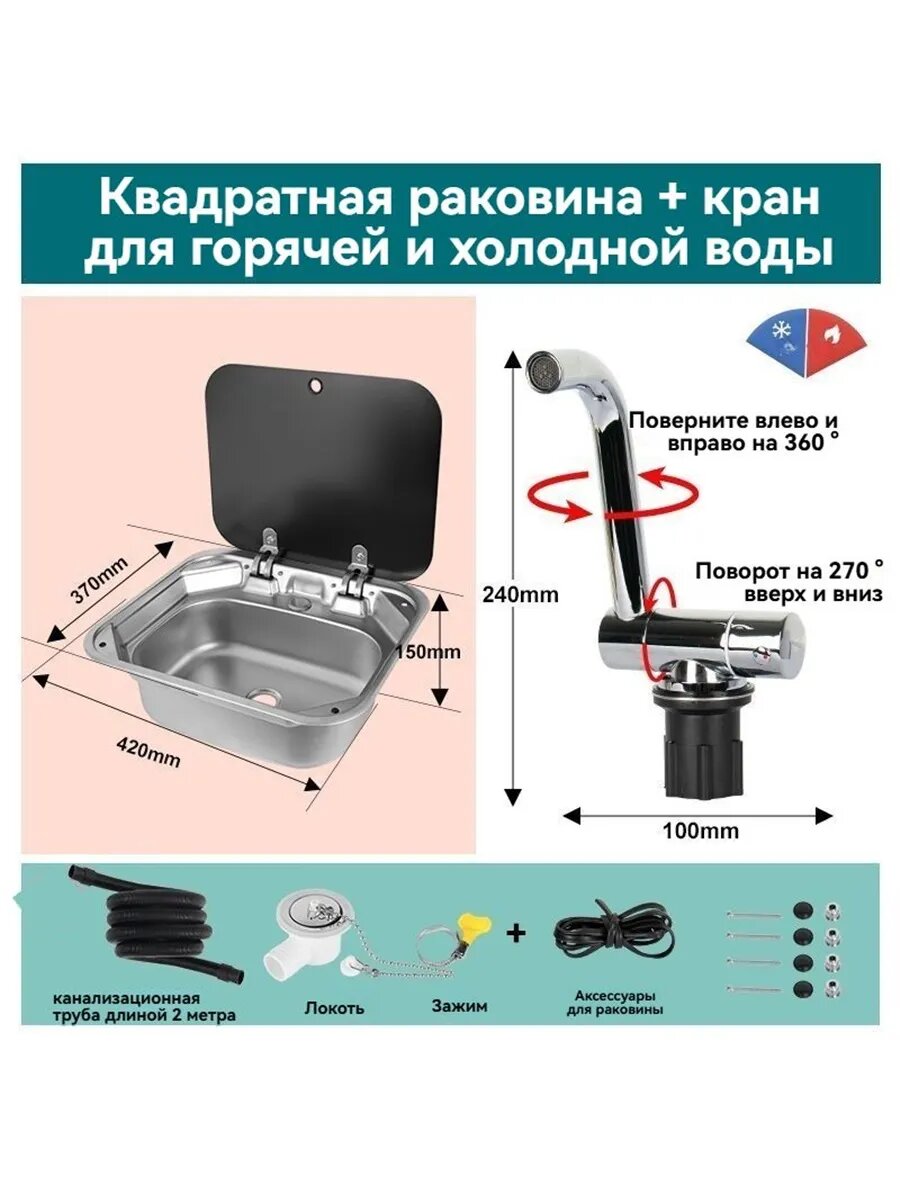 Квадратная раковина + кран для горячей и холодной воды

370mm

150mm

420mm

Поверните влево и вправо на 360 °

240mm

Поворот на 270 ° вверх и вниз

100mm

канализационная труба длиной 2 метра

Локоть

Зажим

+

Аксессуары для раковины