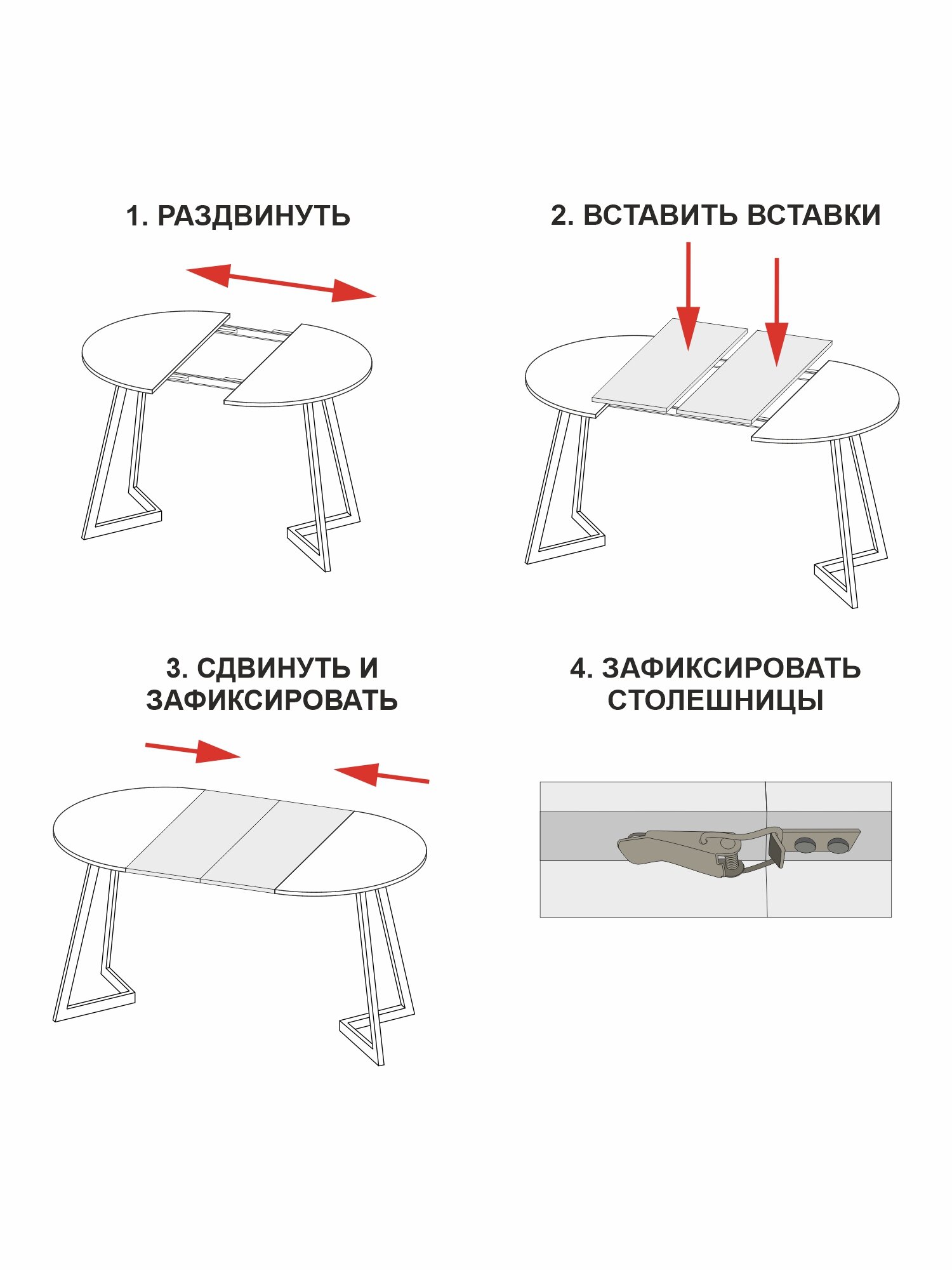 1. РАЗДВИНУТЬ

2. ВСТАВИТЬ ВСТАВКИ

3. СДВИНУТЬ И ЗАФИКСИРОВАТЬ

4. ЗАФИКСИРОВАТЬ СТОЛЕШНИЦЫ