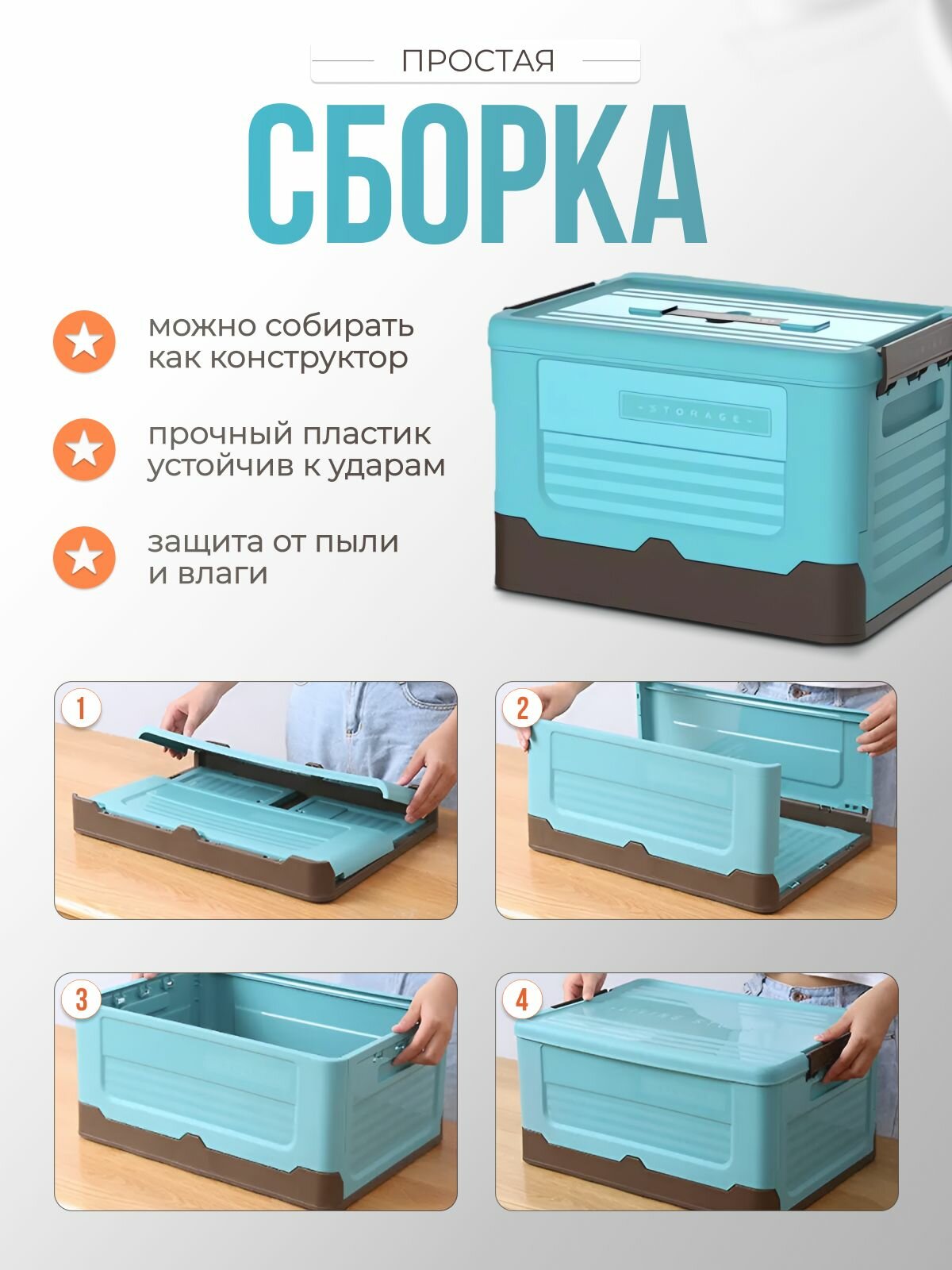 ПРОСТАЯ

СБОРКА

можно собирать как конструктор

прочный пластик устойчив к ударам

защита от пыли и влаги

STORAGE

1

2

3

4