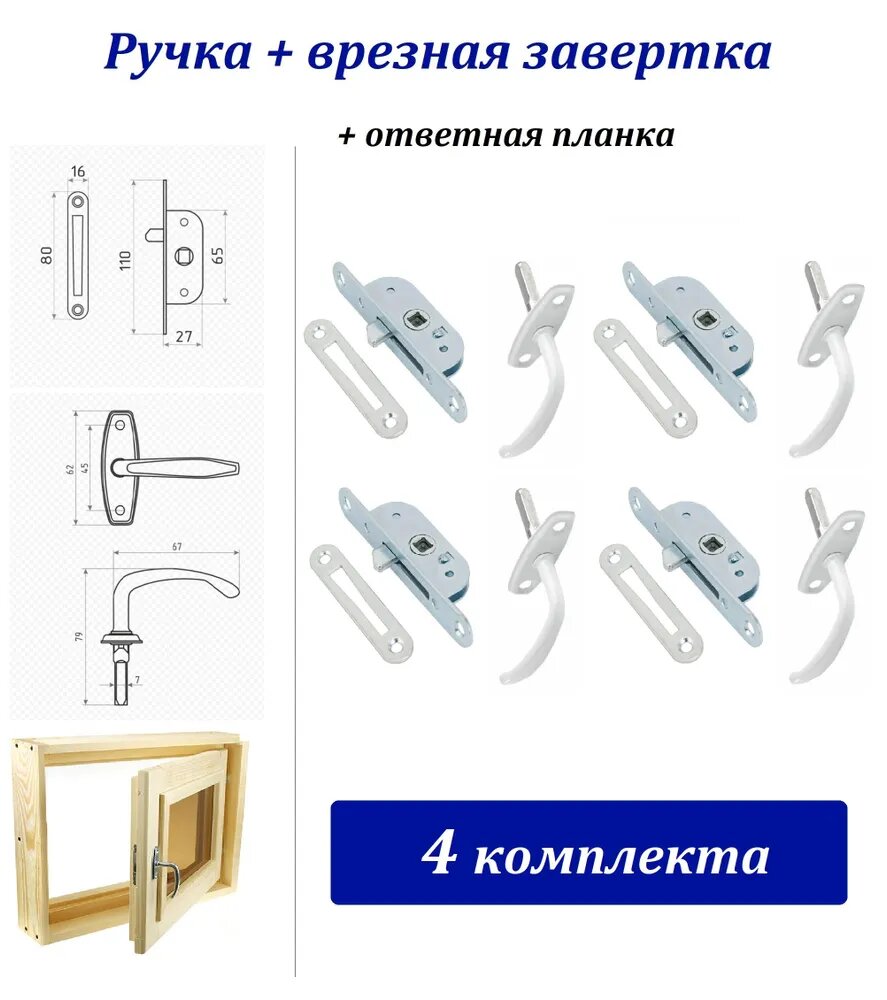 Ручка + врезная завертка

+ ответная планка

16
80
110
65
27

62
45

67
79
7

4 комплекта