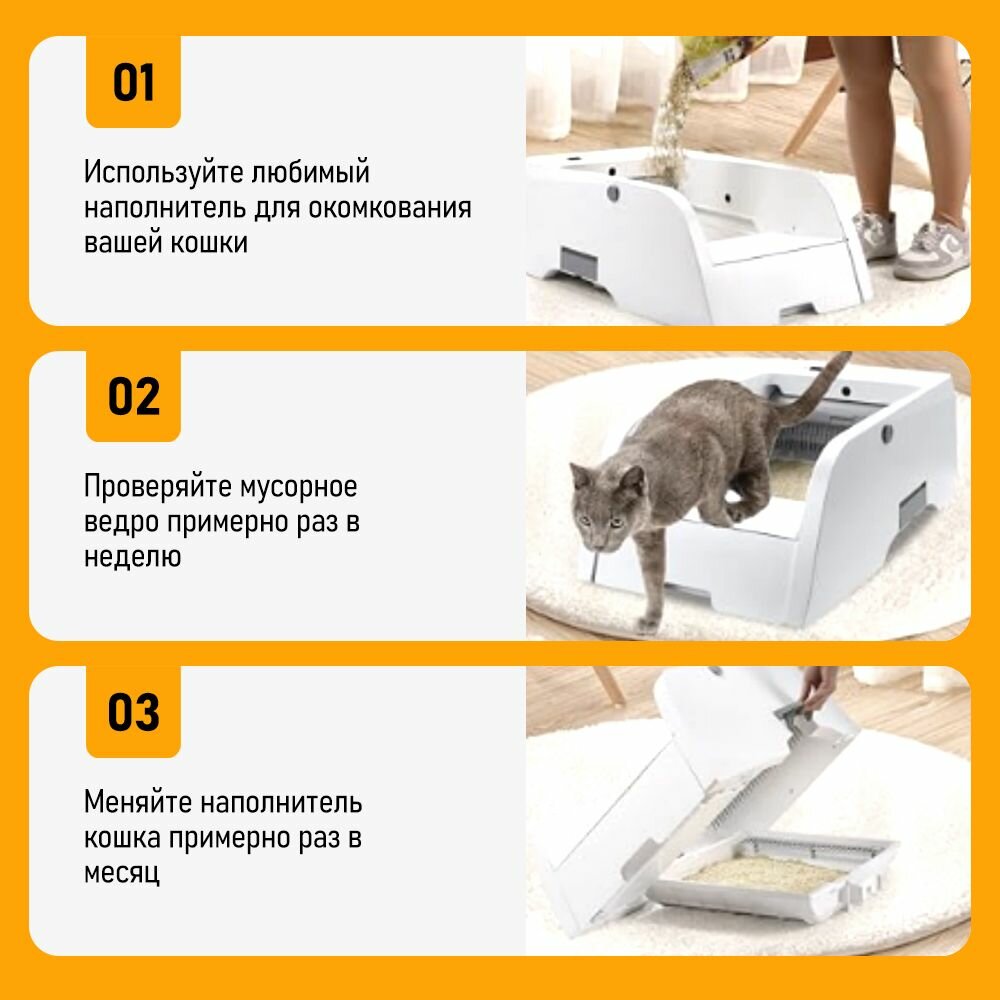 01

Используйте любимый наполнитель для окомкования вашей кошки

02

Проверяйте мусорное ведро примерно раз в неделю

03

Меняйте наполнитель кошка примерно раз в месяц