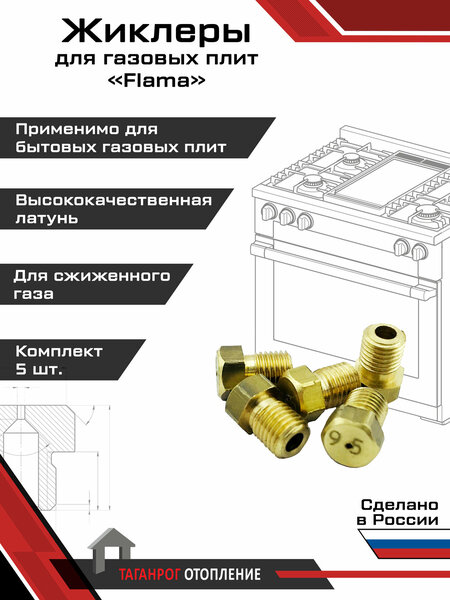 Жиклеры
для газовых плит
«Flama»

Применимо для бытовых газовых плит

Высококачественная латунь

Для сжиженного газа

Комплект 5 шт.

95

Сделано в России

ТАГАНРОГ ОТОПЛЕНИЕ