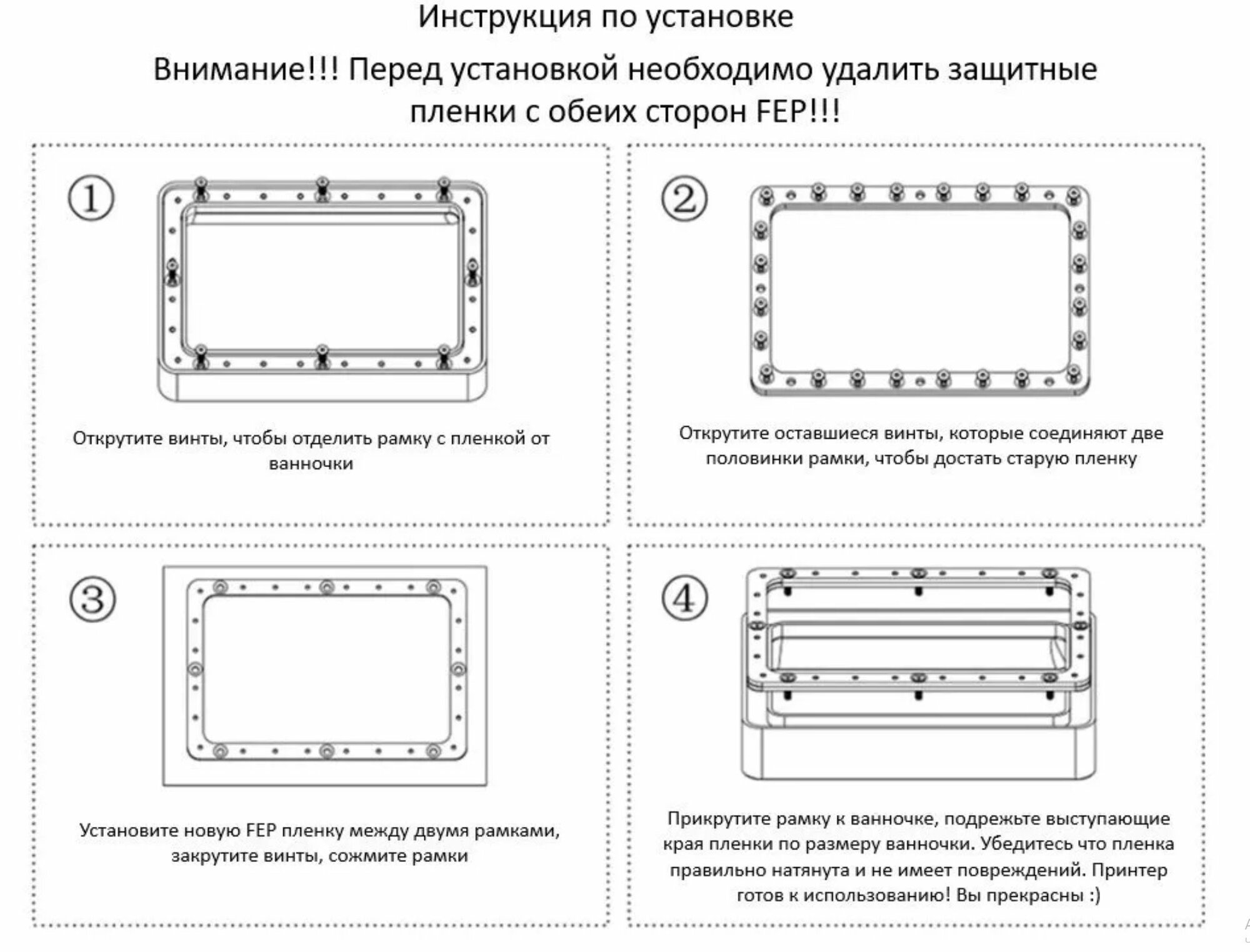 Инструкция по установке

Внимание!!! Перед установкой необходимо удалить защитные пленки с обеих сторон FEP!!!

①

Открутите винты, чтобы отделить рамку с пленкой от ванночки

②

Открутите оставшиеся винты, которые соединяют две половинки рамки, чтобы достать старую пленку

③

Установите новую FEP пленку между двумя рамками, закрутите винты, сожмите рамки

④

Прикрутите рамку к ванночке, подрежьте выступающие края пленки по размеру ванночки. Убедитесь что пленка правильно натянута и не имеет повреждений. Принтер готов к использованию! Вы прекрасны :)