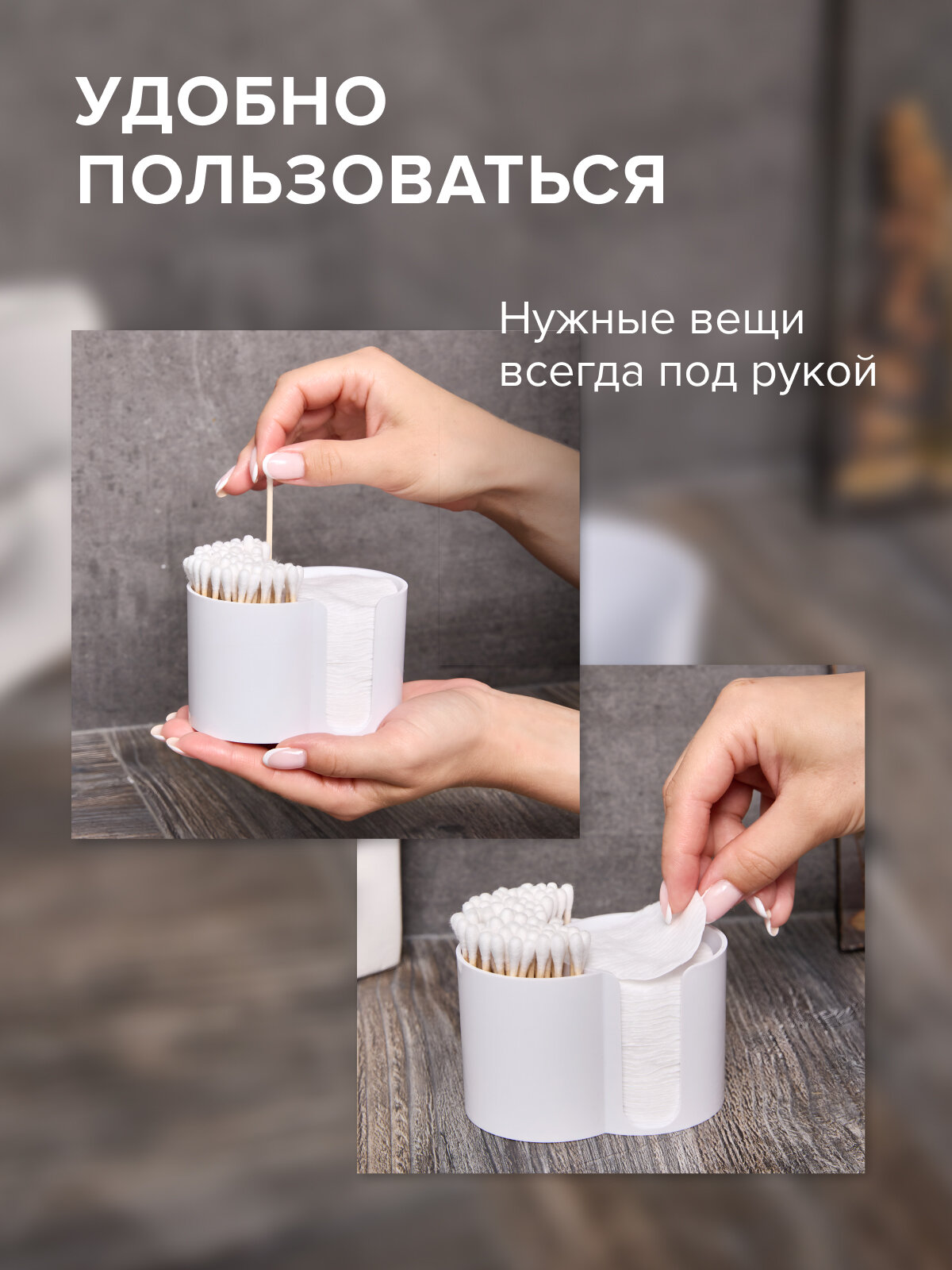 УДОБНО ПОЛЬЗОВАТЬСЯ

Нужные вещи всегда под рукой