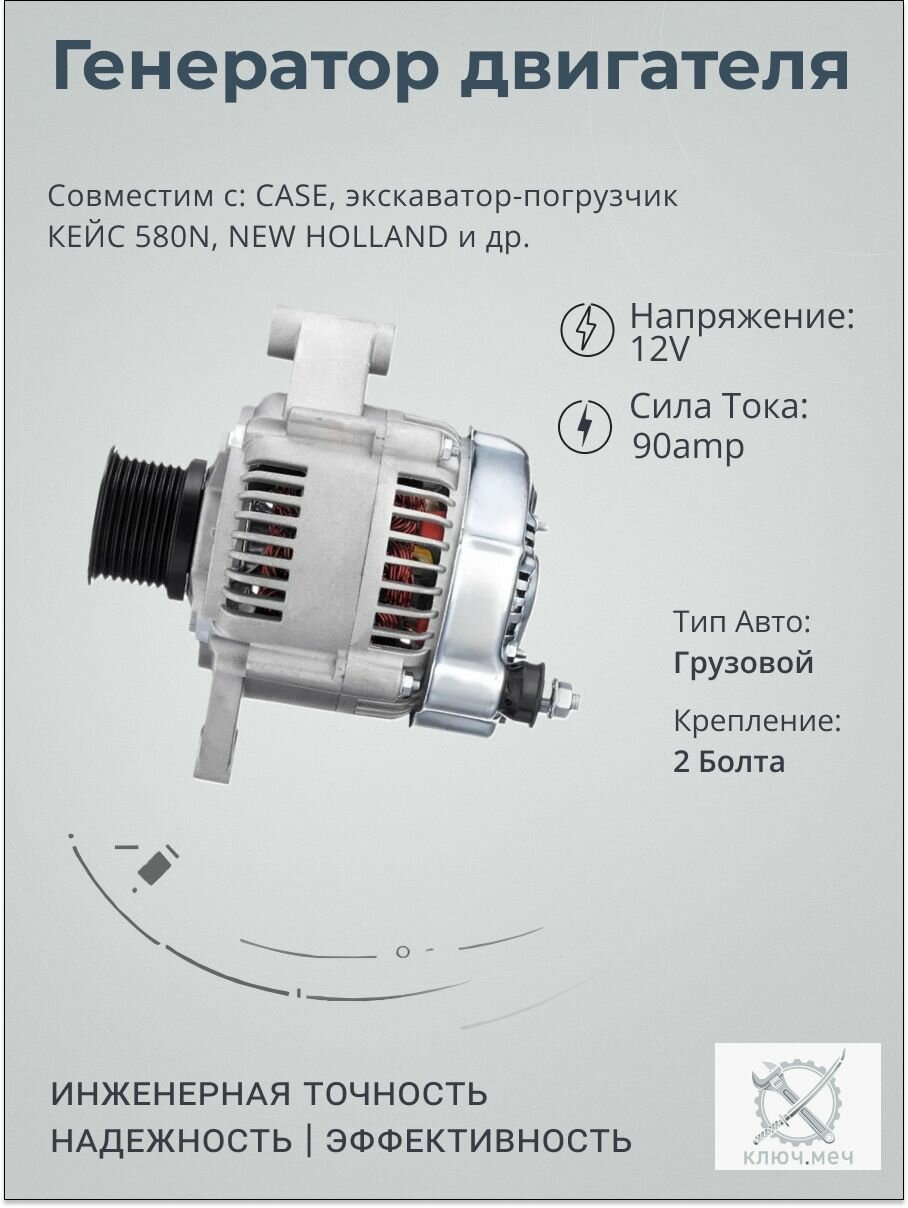 Генератор двигателя

Совместим с: CASE, экскаватор-погрузчик КЕЙС 580N, NEW HOLLAND и др.

Напряжение: 12V

Сила Тока: 90amp

Тип Авто:
Грузовой

Крепление:
2 Болта

ИНЖЕНЕРНАЯ ТОЧНОСТЬ
НАДЕЖНОСТЬ | ЭФФЕКТИВНОСТЬ

ключ.меч