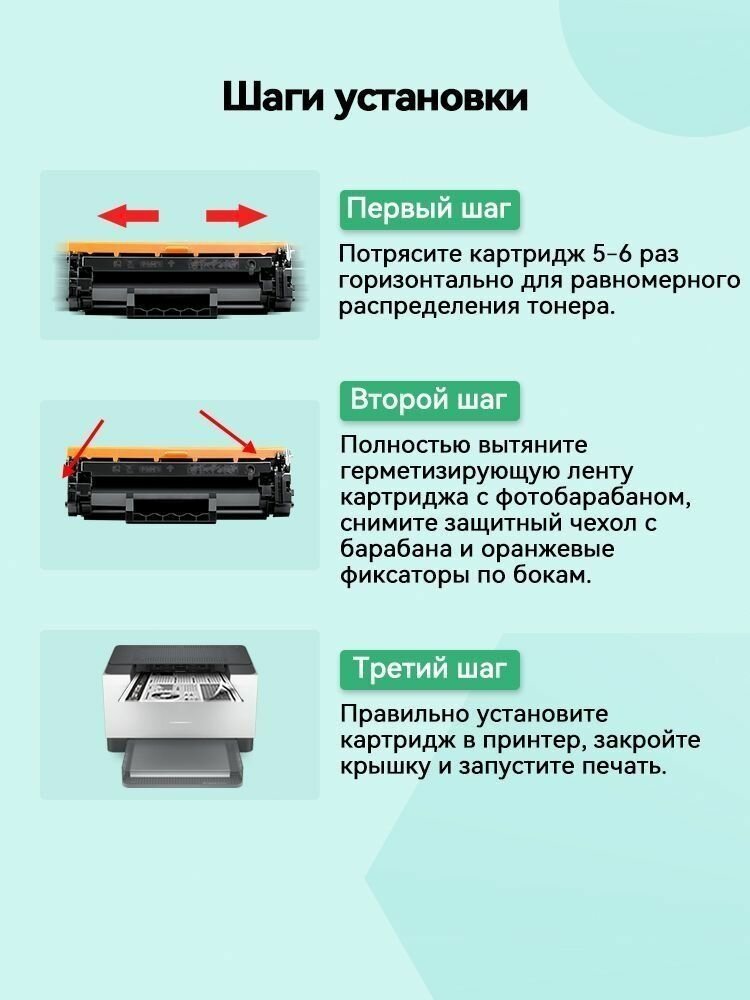 Шаги установки

Первый шаг

Потрясите картридж 5-6 раз горизонтально для равномерного распределения тонера.

Второй шаг

Полностью вытяните герметизирующую ленту картриджа с фотобарабаном, снимите защитный чехол с барабана и оранжевые фиксаторы по бокам.

Третий шаг

Правильно установите картридж в принтер, закройте крышку и запустите печать.