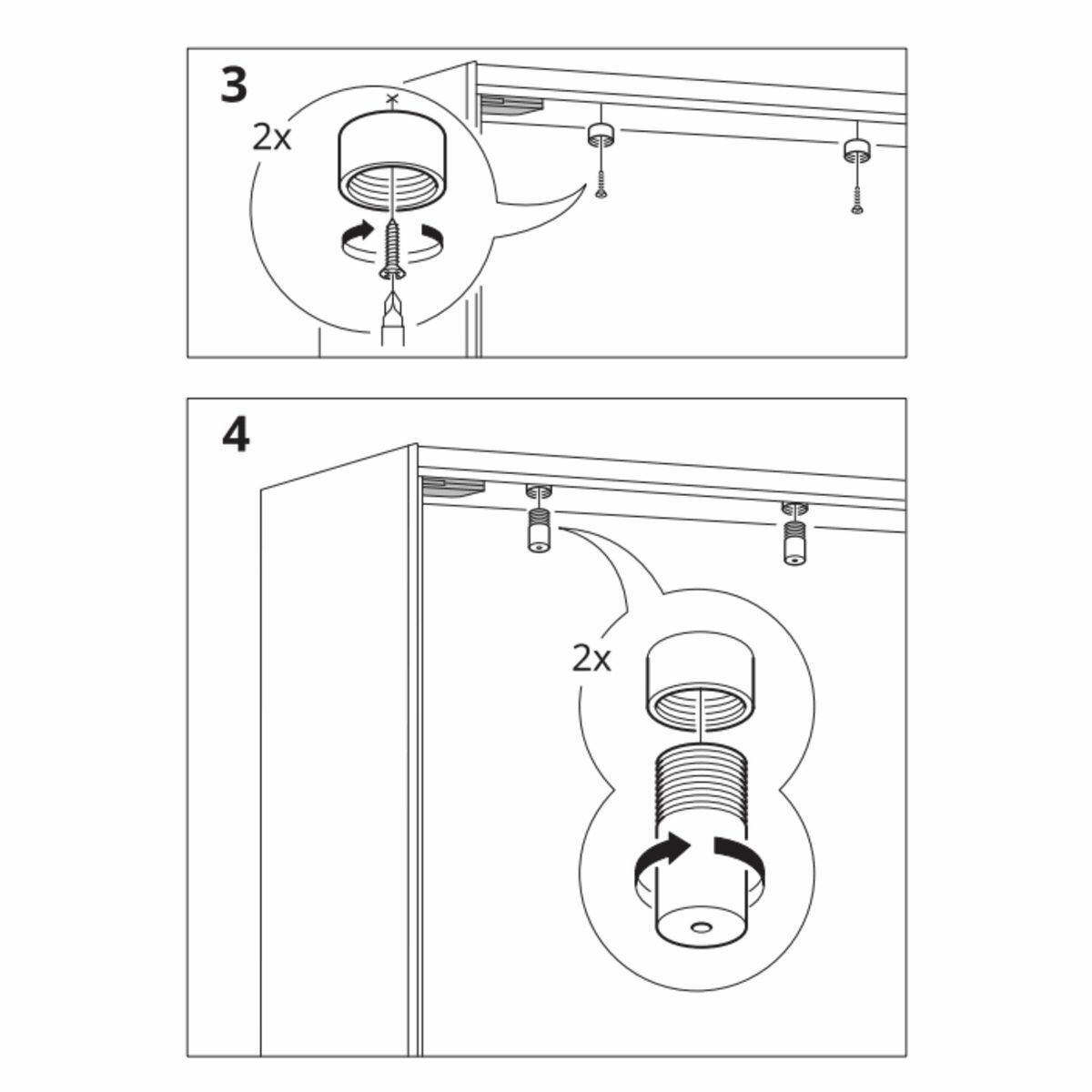 3

2x

4

2x