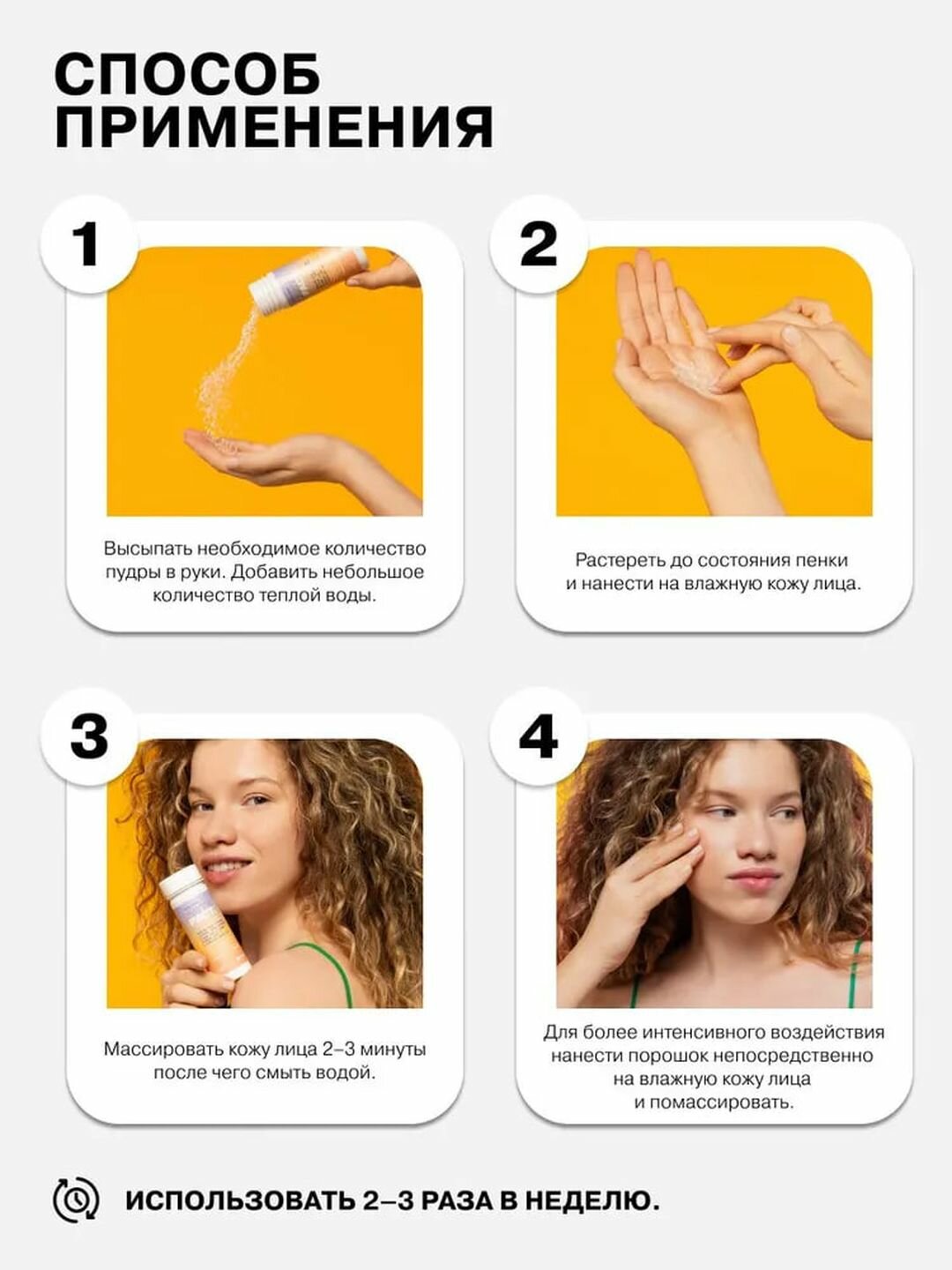 СПОСОБ ПРИМЕНЕНИЯ

1

Высыпать необходимое количество пудры в руки. Добавить небольшое количество теплой воды.

2

Растереть до состояния пенки и нанести на влажную кожу лица.

3

Массировать кожу лица 2–3 минуты после чего смыть водой.

4

Для более интенсивного воздействия нанести порошок непосредственно на влажную кожу лица и помассировать.

ИСПОЛЬЗОВАТЬ 2–3 РАЗА В НЕДЕЛЮ.