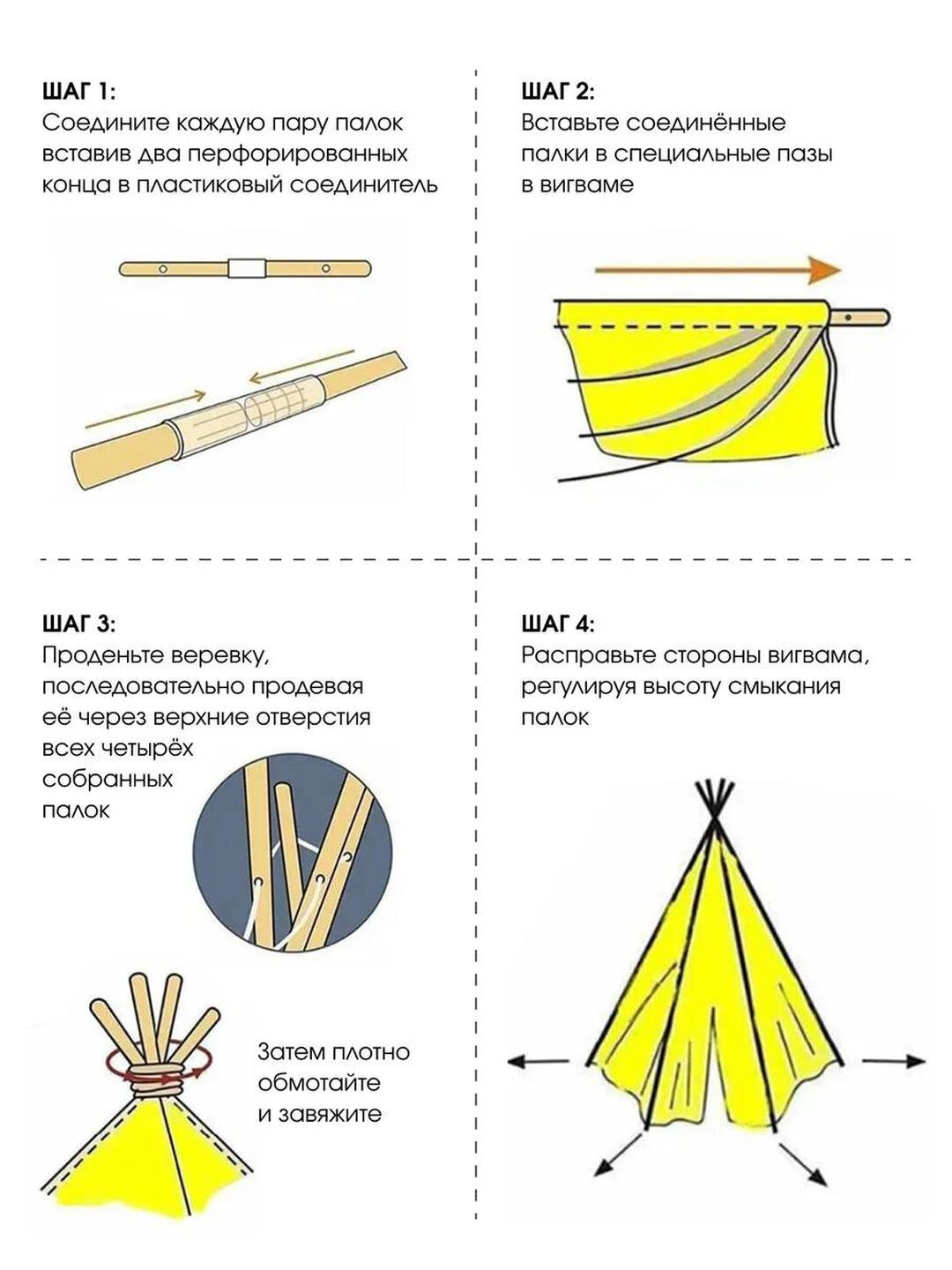 ШАГ 1:
Соедините каждую пару палок вставив два перфорированных конца в пластиковый соединитель

ШАГ 2:
Вставьте соединённые палки в специальные пазы в вигваме

ШАГ 3:
Проденьте веревку, последовательно продевая её через верхние отверстия всех четырёх собранных палок

Затем плотно обмотайте и завяжите

ШАГ 4:
Расправьте стороны вигвама, регулируя высоту смыкания палок