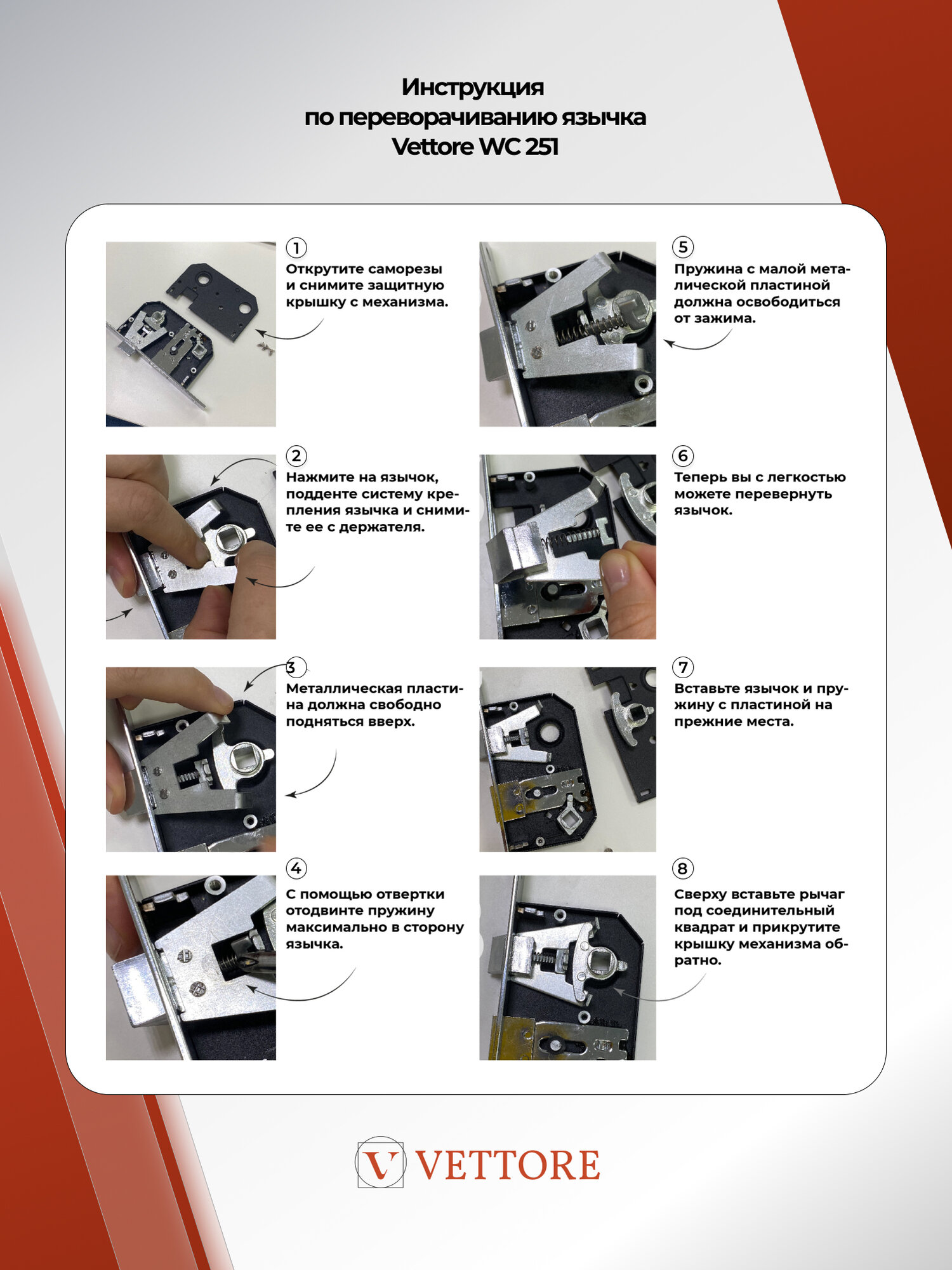 Инструкция
по переворачиванию язычка
Vettore WC 251

1
Открутите саморезы и снимите защитную крышку с механизма.

2
Нажмите на язычок, подденте систему крепления язычка и снимите ее с держателя.

3
Металлическая пластина должна свободно подняться вверх.

4
С помощью отвертки отодвинте пружину максимально в сторону язычка.

5
Пружина с малой металической пластиной должна освободиться от зажима.

6
Теперь вы с легкостью можете перевернуть язычок.

7
Вставьте язычок и пружину с пластиной на прежние места.

8
Сверху вставьте рычаг под соединительный квадрат и прикрутите крышку механизма обратно.

V VETTORE