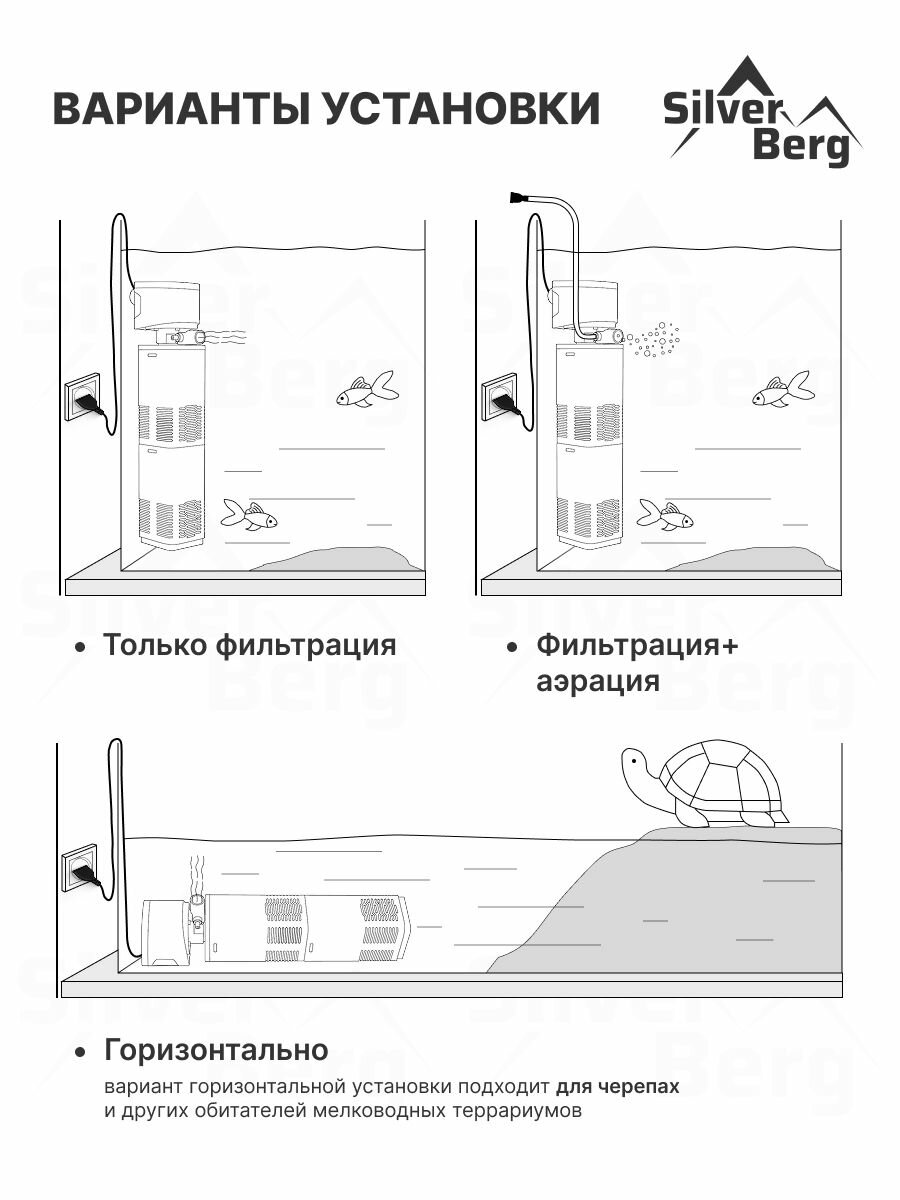 ВАРИАНТЫ УСТАНОВКИ

Silver Berg

• Только фильтрация

• Фильтрация+ аэрация

• Горизонтально

вариант горизонтальной установки подходит для черепах и других обитателей мелководных террариумов