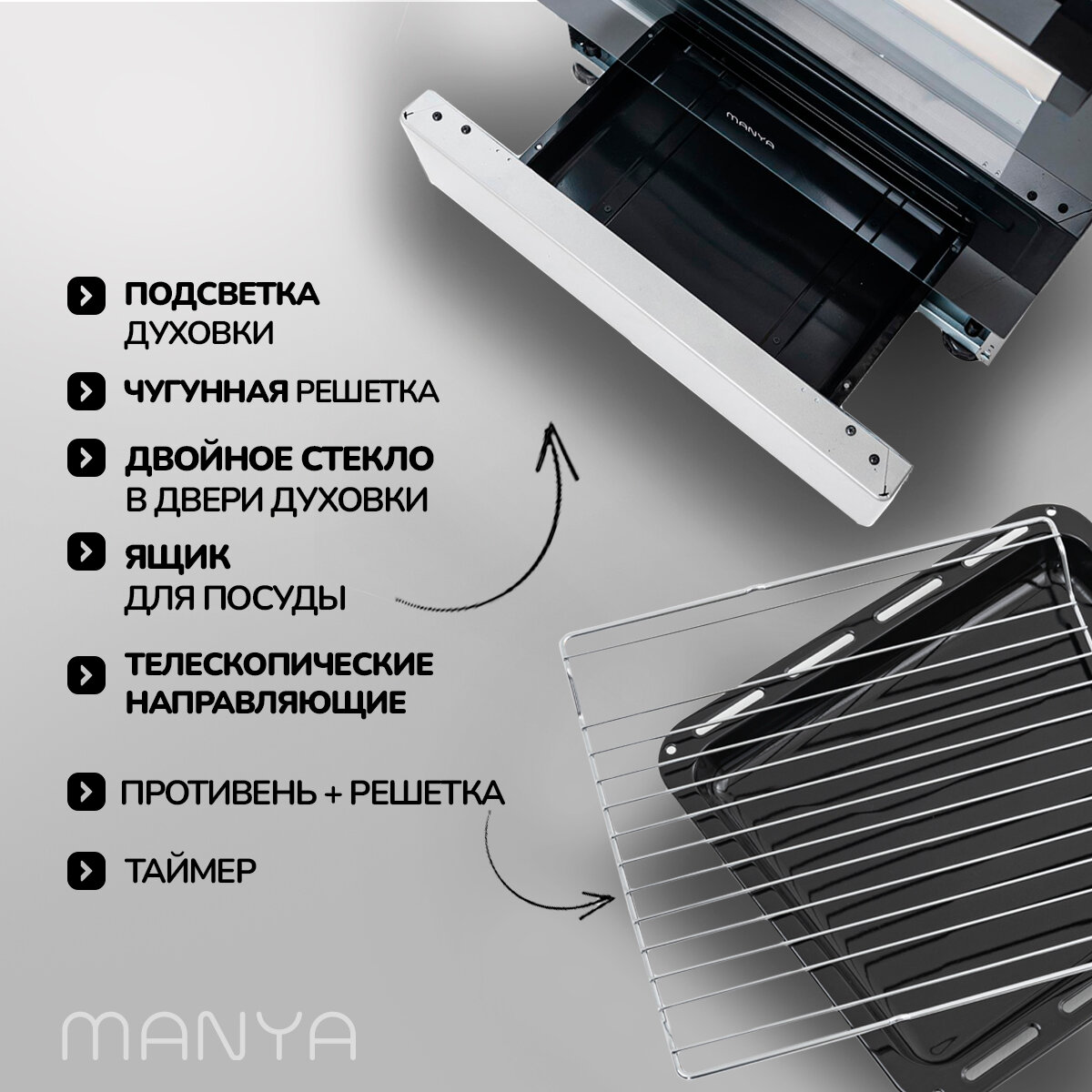 MANYA

ПОДСВЕТКА ДУХОВКИ

ЧУГУННАЯ РЕШЕТКА

ДВОЙНОЕ СТЕКЛО В ДВЕРИ ДУХОВКИ

ЯЩИК ДЛЯ ПОСУДЫ

ТЕЛЕСКОПИЧЕСКИЕ НАПРАВЛЯЮЩИЕ

ПРОТИВЕНЬ + РЕШЕТКА

ТАЙМЕР

MANYA