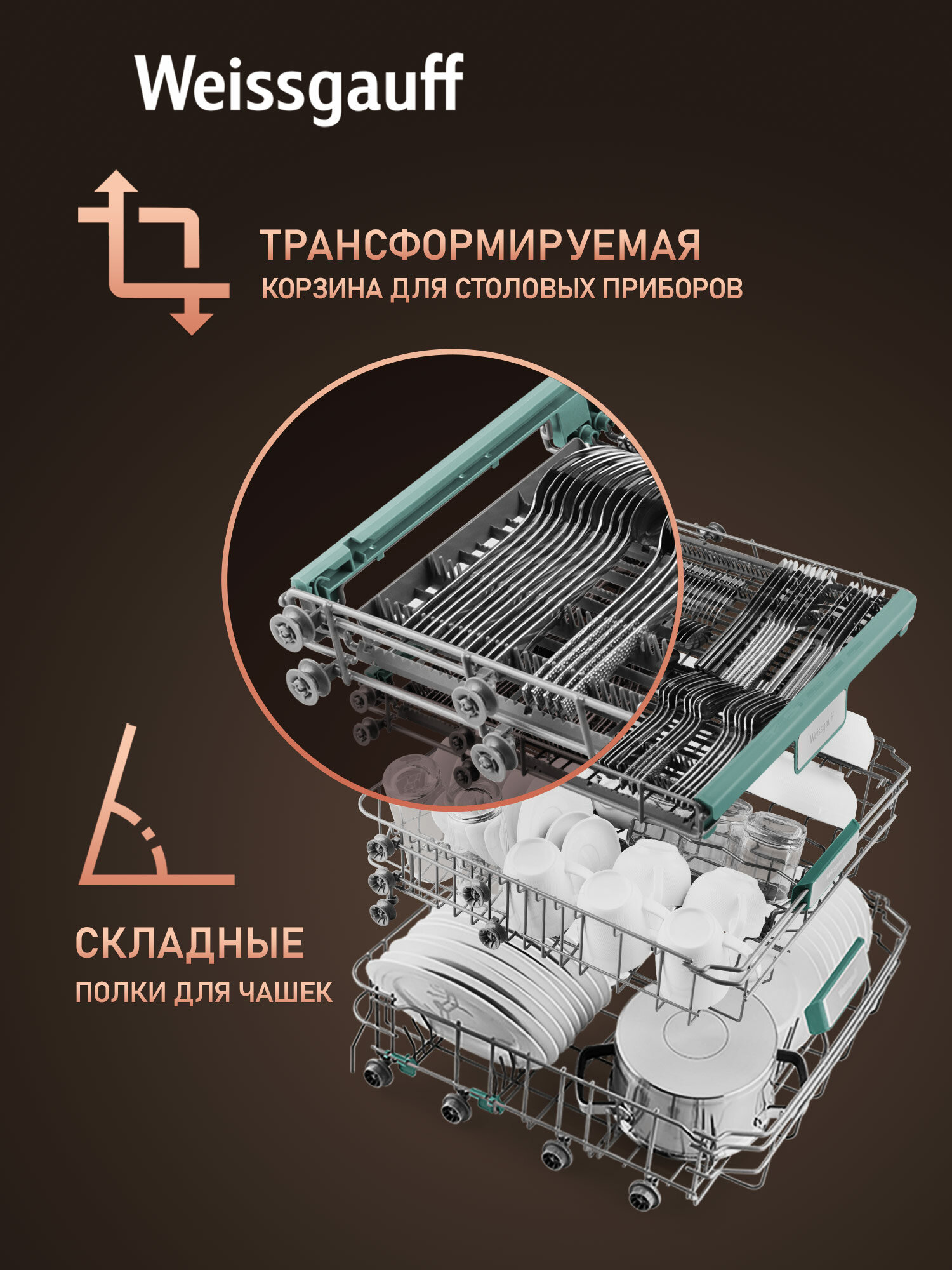 Weissgauff

ТРАНСФОРМИРУЕМАЯ
КОРЗИНА ДЛЯ СТОЛОВЫХ ПРИБОРОВ

Weissgauff

СКЛАДНЫЕ
ПОЛКИ ДЛЯ ЧАШЕК